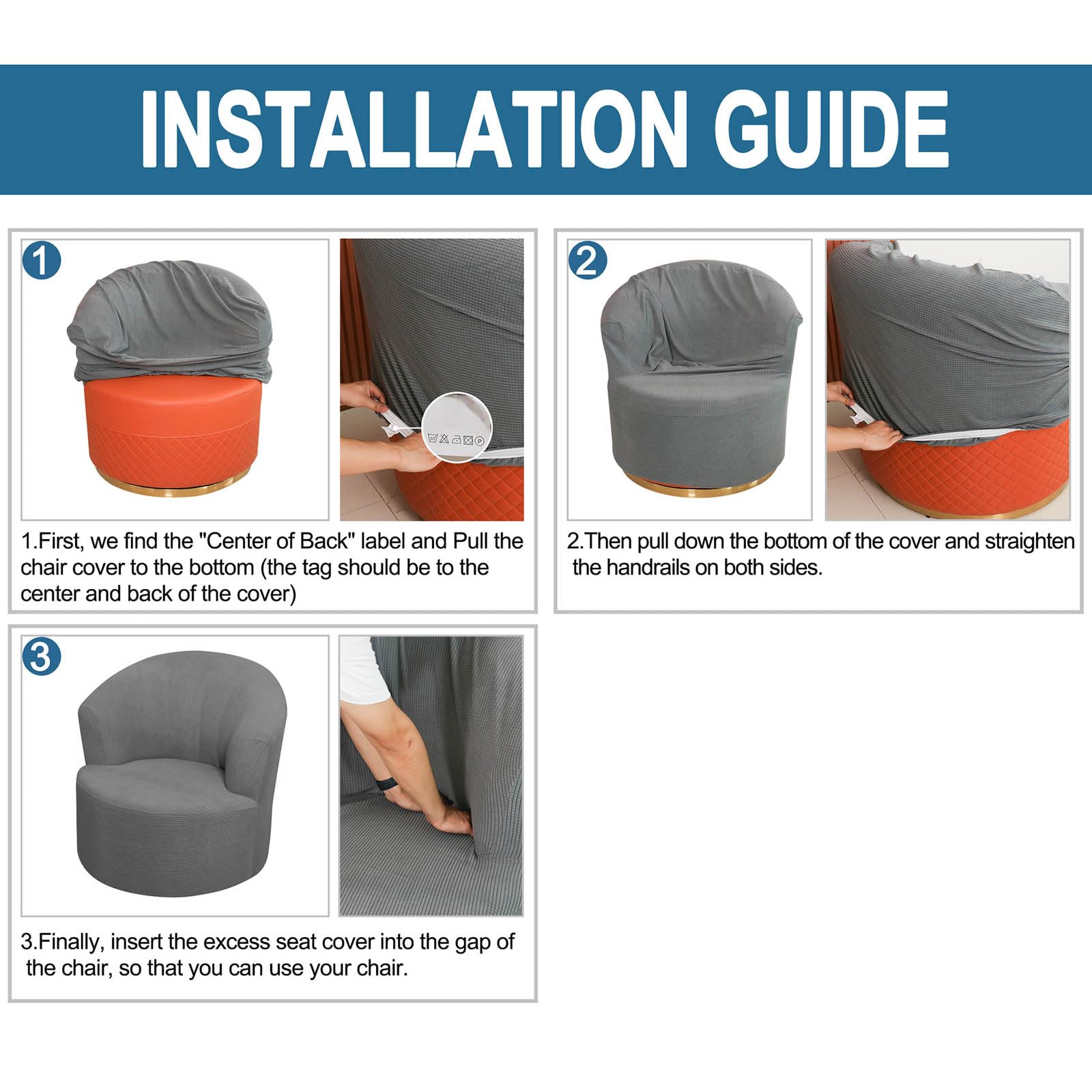 INSTALLATION GUIDE

1

1.First, we find the "Center of Back" label and Pull the chair cover to the bottom (the tag should be to the center and back of the cover)

2

2.Then pull down the bottom of the cover and straighten the handrails on both sides.

3

3.Finally, insert the excess seat cover into the gap of the chair, so that you can use your chair.