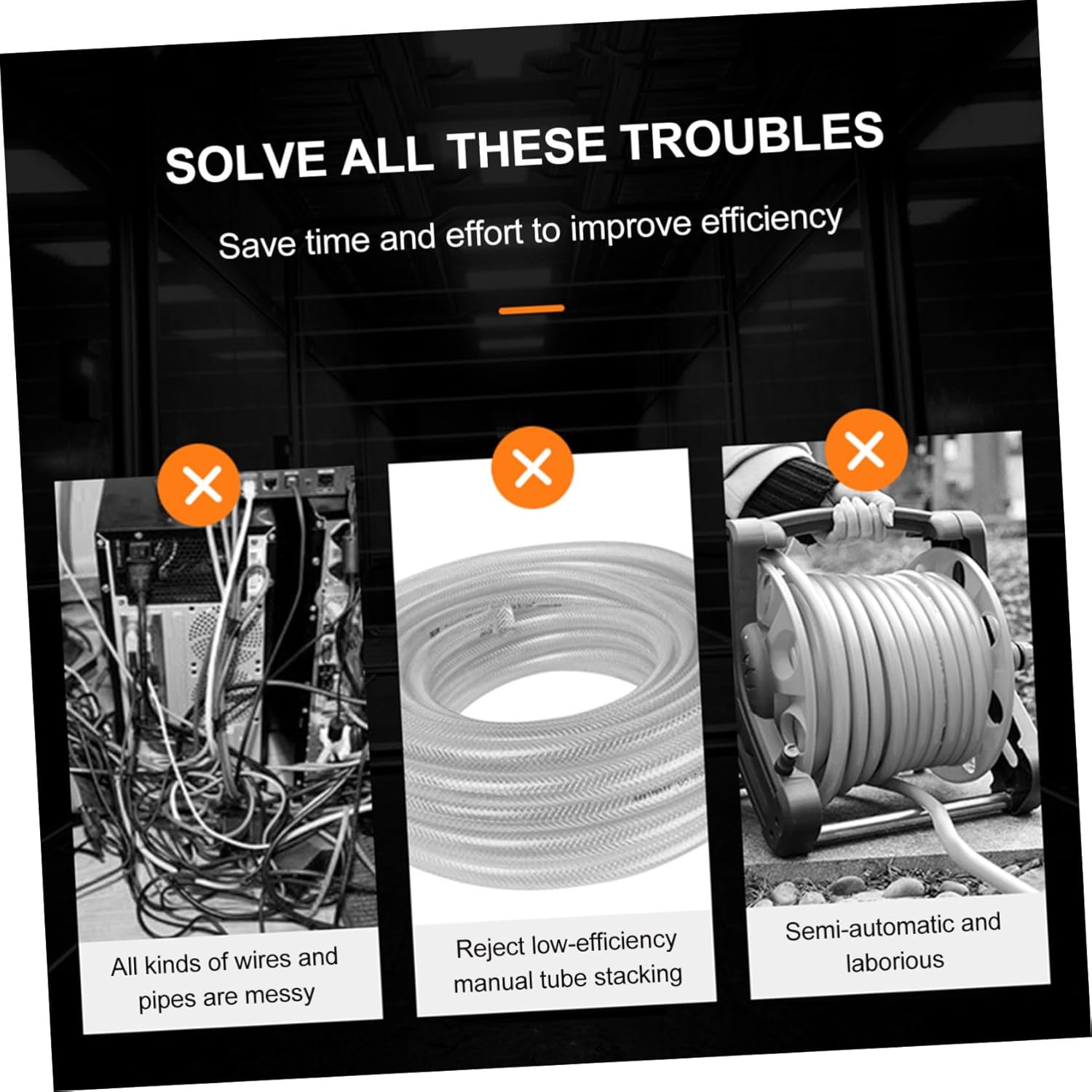 SOLVE ALL THESE TROUBLES

Save time and effort to improve efficiency

All kinds of wires and pipes are messy

Reject low-efficiency manual tube stacking

Semi-automatic and laborious