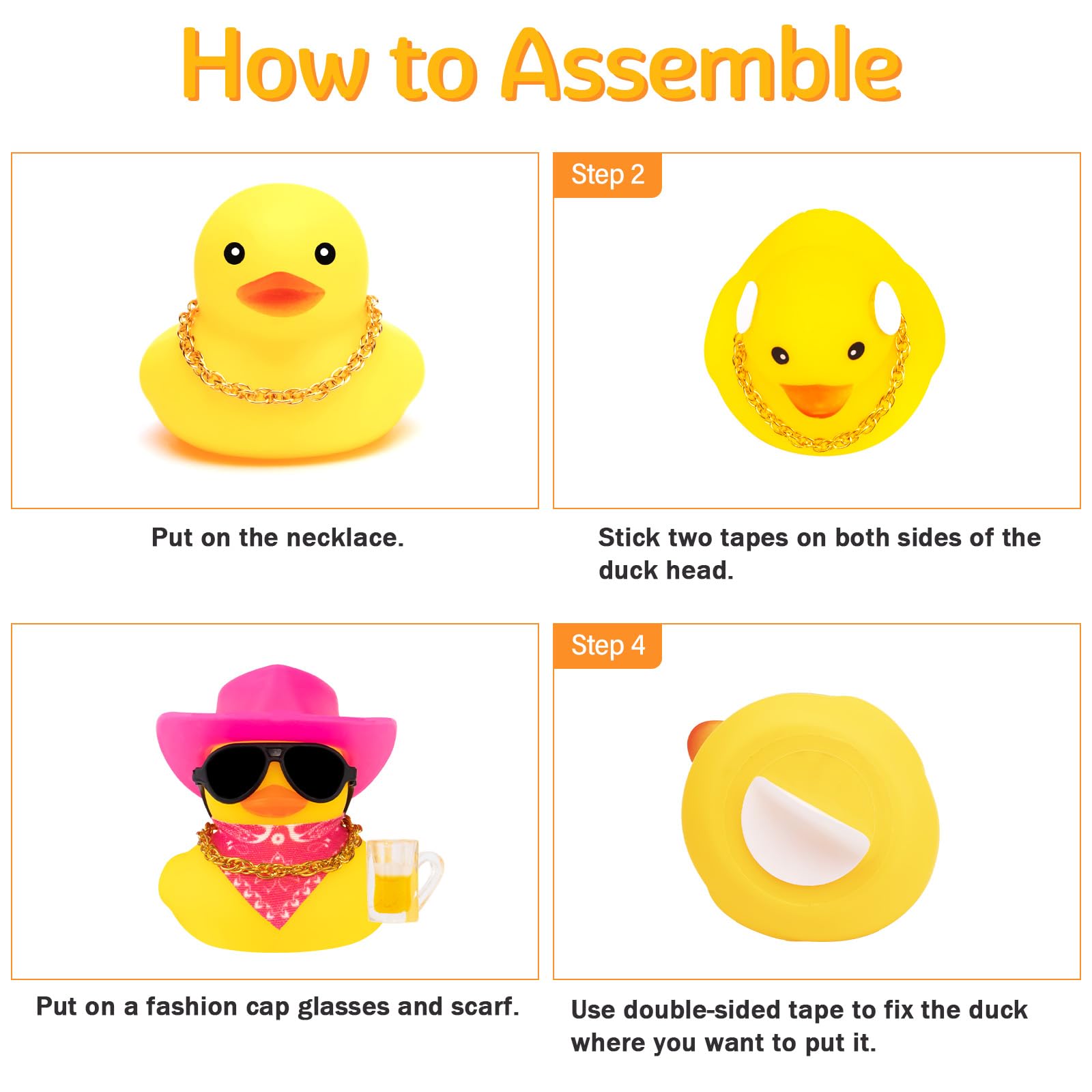 How to Assemble

Put on the necklace.

Step 2

Stick two tapes on both sides of the duck head.

Put on a fashion cap glasses and scarf.

Step 4

Use double-sided tape to fix the duck where you want to put it.