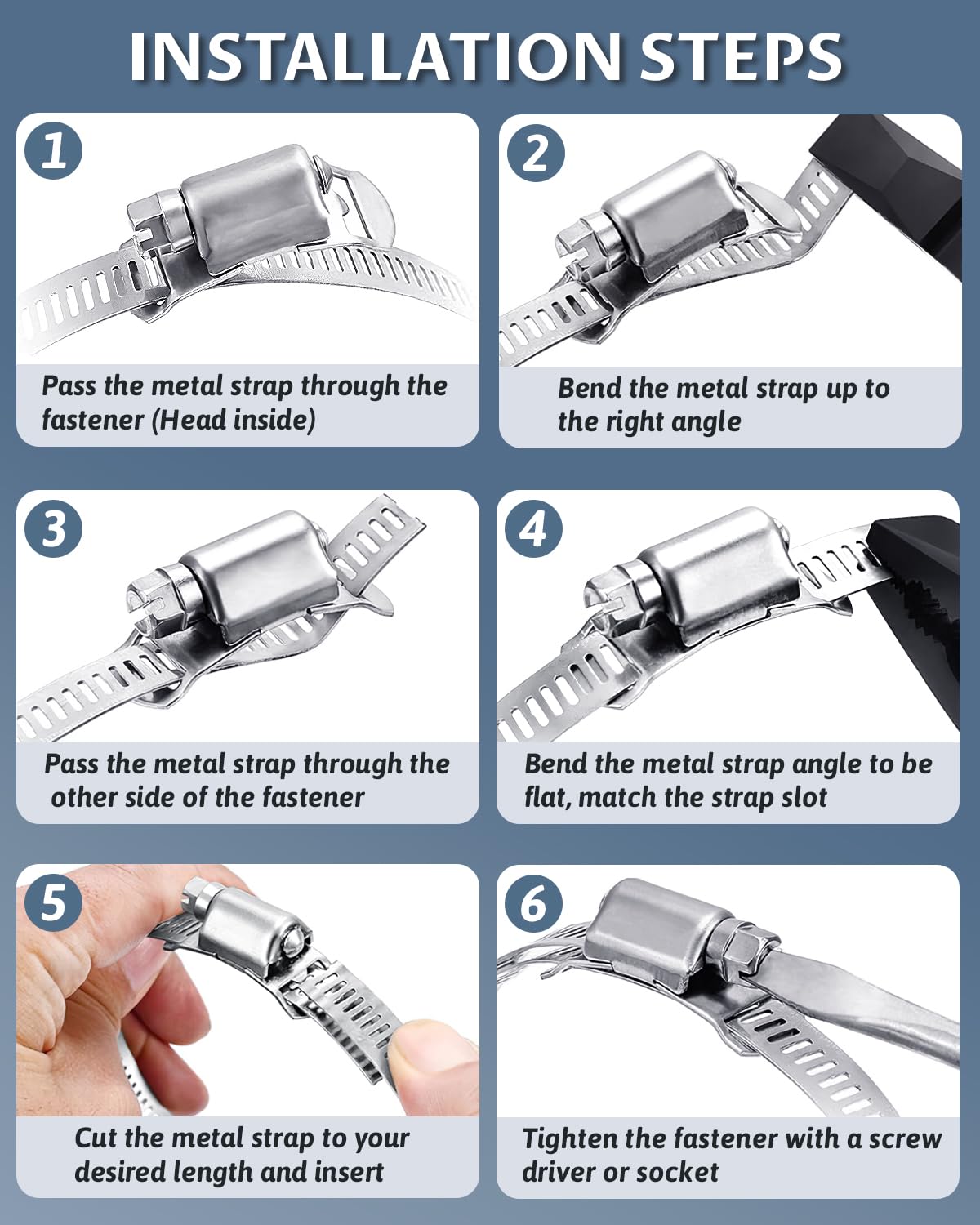 INSTALLATION STEPS

1
Pass the metal strap through the fastener (Head inside)

2
Bend the metal strap up to the right angle

3
Pass the metal strap through the other side of the fastener

4
Bend the metal strap angle to be flat, match the strap slot

5
Cut the metal strap to your desired length and insert

6
Tighten the fastener with a screw driver or socket