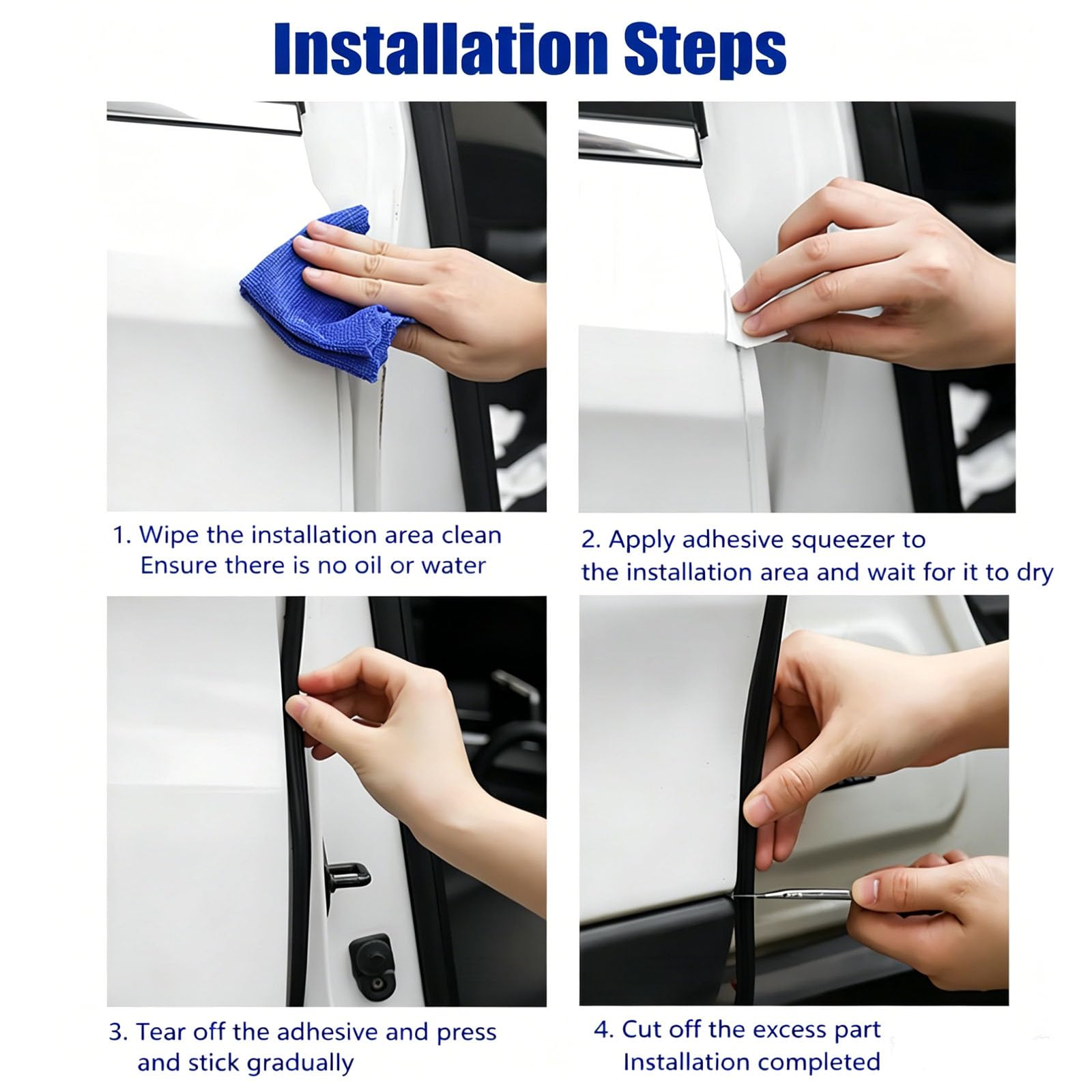 Installation Steps

1. Wipe the installation area clean
Ensure there is no oil or water

2. Apply adhesive squeezer to
the installation area and wait for it to dry

3. Tear off the adhesive and press
and stick gradually

4. Cut off the excess part
Installation completed