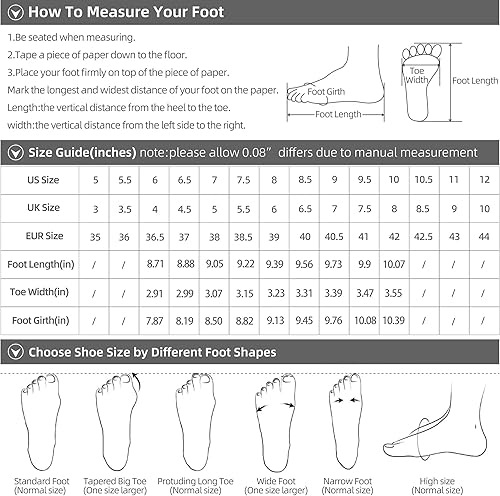 How To Measure Your Foot

1.Be seated when measuring.
2.Tape a piece of paper down to the floor.
3.Place your foot firmly on top of the piece of paper.
Mark the longest and widest distance of your foot on the paper.
Length:the vertical distance from the heel to the toe.
width:the vertical distance from the left side to the right.

Foot Girth
Foot Length
Toe Width
Foot Length

Size Guide(inches) note:please allow 0.08" differs due to manual measurement

| US Size | 5 | 5.5 | 6 | 6.5 | 7 | 7.5 | 8 | 8.5 | 9 | 9.5 | 10 | 10.5 | 11 | 12 |
|---|---|---|---|---|---|---|---|---|---|---|---|---|---|---|
| UK Size | 3 | 3.5 | 4 | 4.5 | 5 | 5.5 | 6 | 6.5 | 7 | 7.5 | 8 | 8.5 | 9 | 10 |
| EUR Size | 35 | 36 | 36.5 | 37 | 38 | 38.5 | 39 | 40 | 40.5 | 41 | 42 | 42.5 | 43 | 44 |
| Foot Length(in) | / | / | 8.71 | 8.88 | 9.05 | 9.22 | 9.39 | 9.56 | 9.73 | 9.9 | 10.07 | / | / | / |
| Toe Width(in) | / | / | 2.91 | 2.99 | 3.07 | 3.15 | 3.23 | 3.31 | 3.39 | 3.47 | 3.55 | / | / | / |
| Foot Girth(in) | / | / | 7.87 | 8.19 | 8.50 | 8.82 | 9.13 | 9.45 | 9.76 | 10.08 | 10.39 | / | / | / |

Choose Shoe Size by Different Foot Shapes

Standard Foot (Normal size)
Tapered Big Toe (One size larger)
Protuding Long Toe (Normal size)
Wide Foot (One size larger)
Narrow Foot (Normal size)
High size (Normal size)