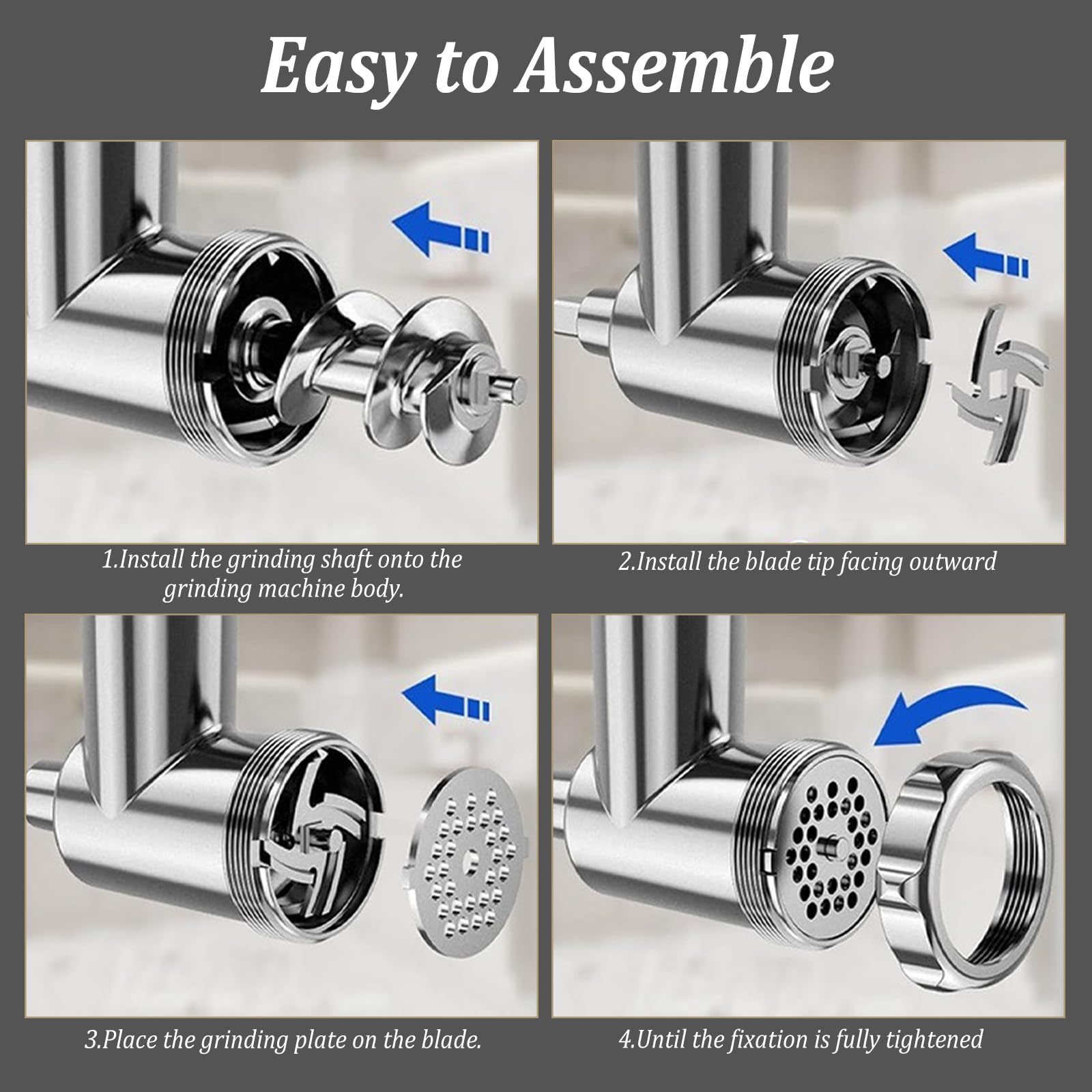 Easy to Assemble

1.Install the grinding shaft onto the grinding machine body.

2.Install the blade tip facing outward

3.Place the grinding plate on the blade.

4.Until the fixation is fully tightened