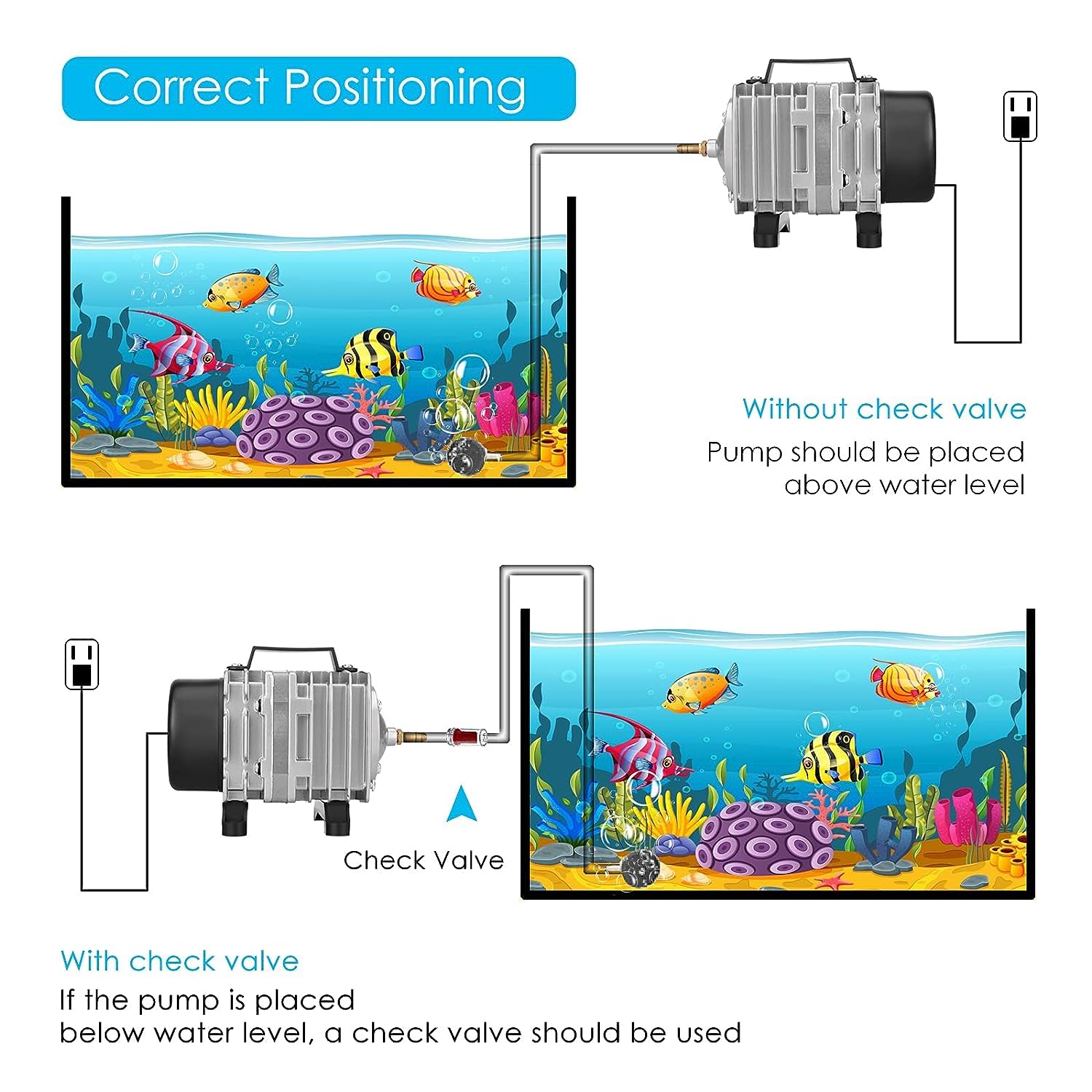 Correct Positioning

Without check valve

Pump should be placed above water level

Check Valve

With check valve

If the pump is placed below water level, a check valve should be used