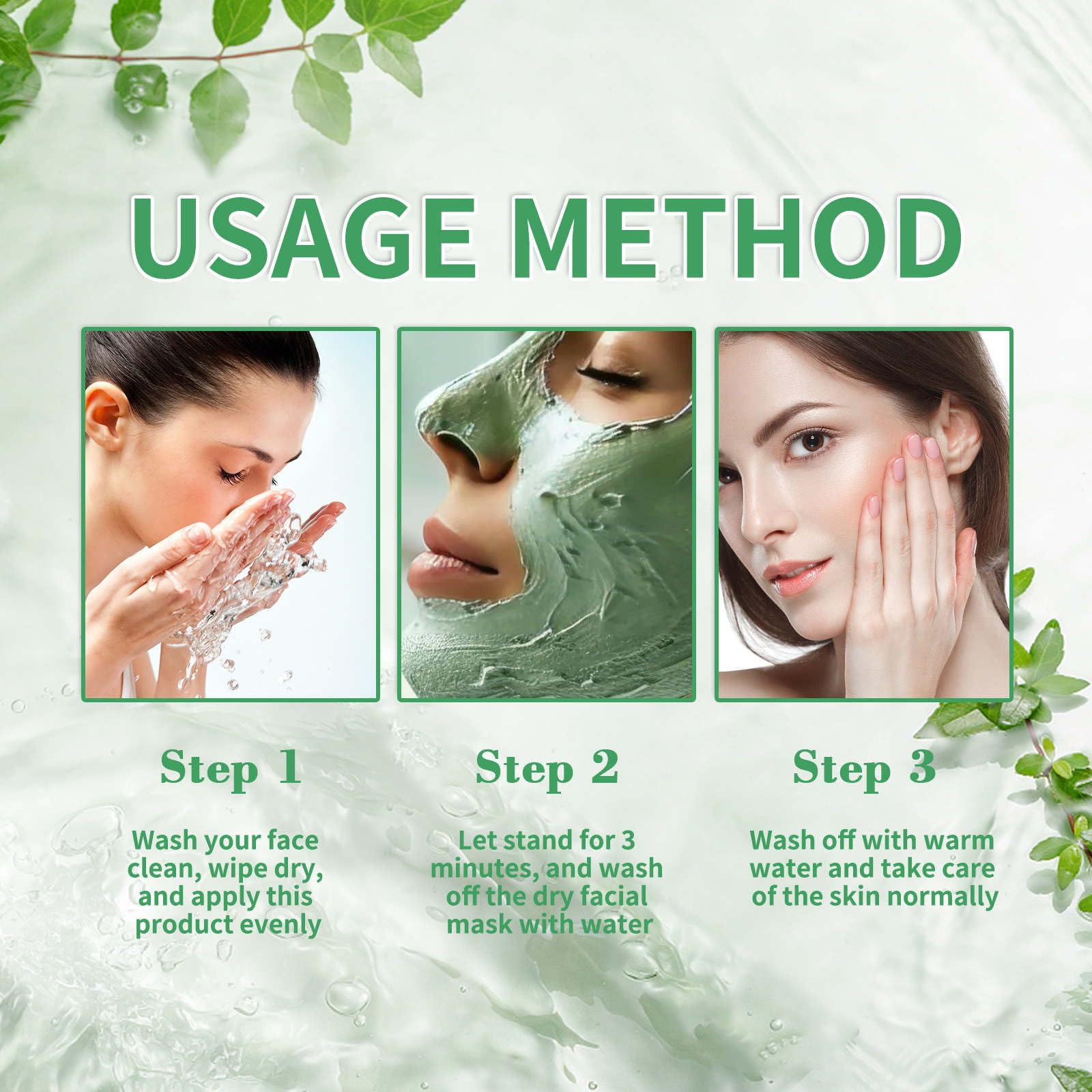 USAGE METHOD

Step 1

Wash your face clean, wipe dry, and apply this product evenly

Step 2

Let stand for 3 minutes, and wash off the dry facial mask with water

Step 3

Wash off with warm water and take care of the skin normally