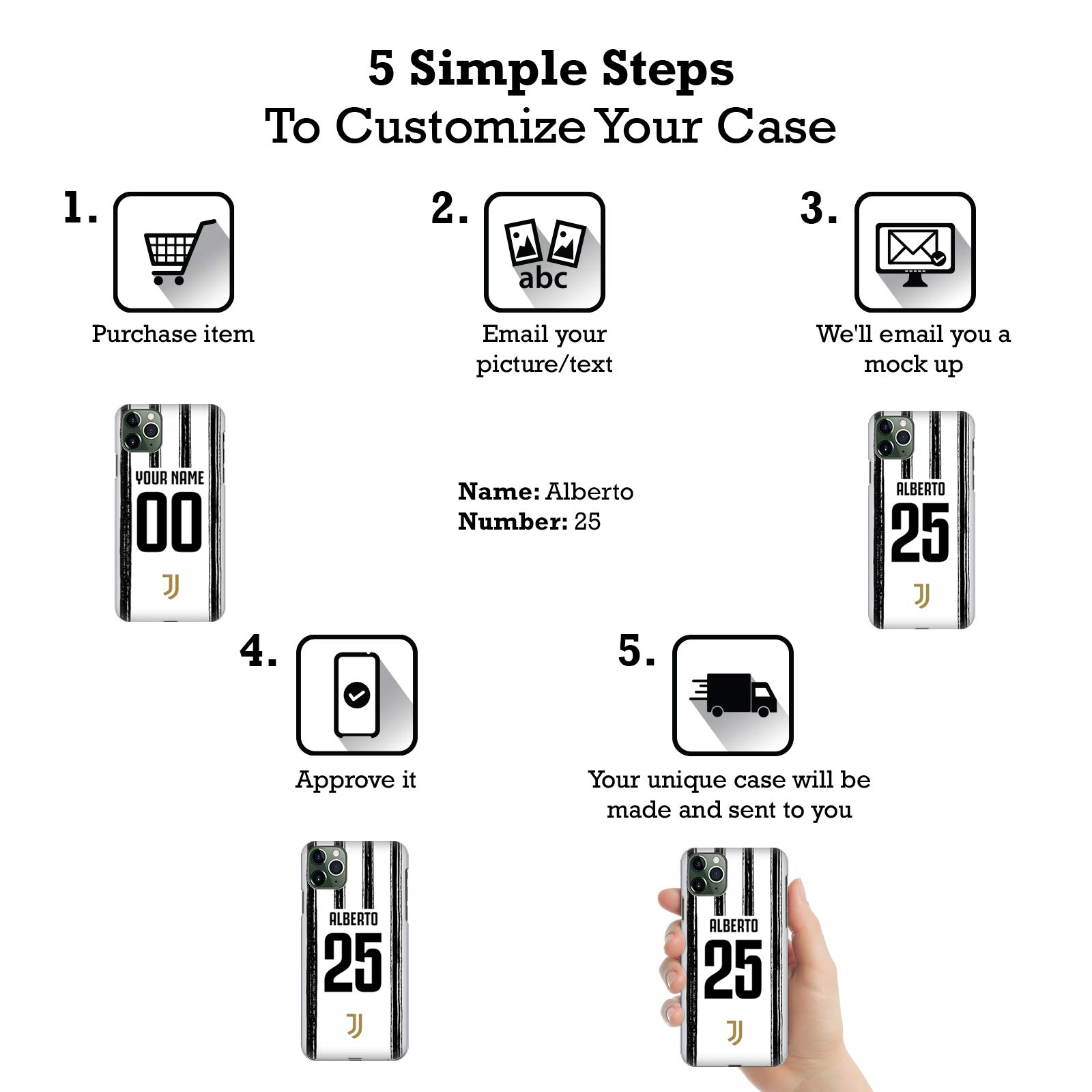 5 Simple Steps
To Customize Your Case

1.

Purchase item

YOUR NAME
00

2.
abc

Email your picture/text

Name: Alberto
Number: 25

3.

We'll email you a mock up

ALBERTO
25

4.

Approve it

ALBERTO
25

5.

Your unique case will be made and sent to you

ALBERTO
25