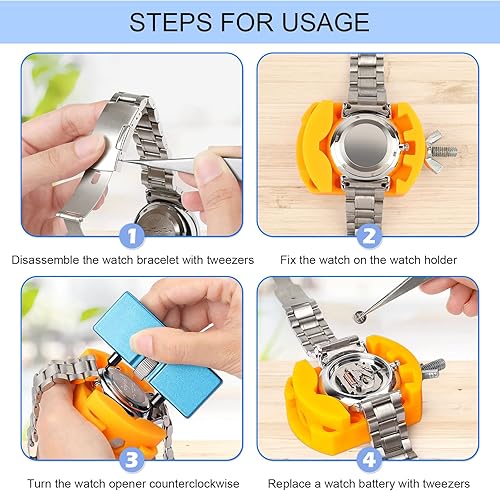 STEPS FOR USAGE

1

Disassemble the watch bracelet with tweezers

2

Fix the watch on the watch holder

3

Turn the watch opener counterclockwise

4

Replace a watch battery with tweezers