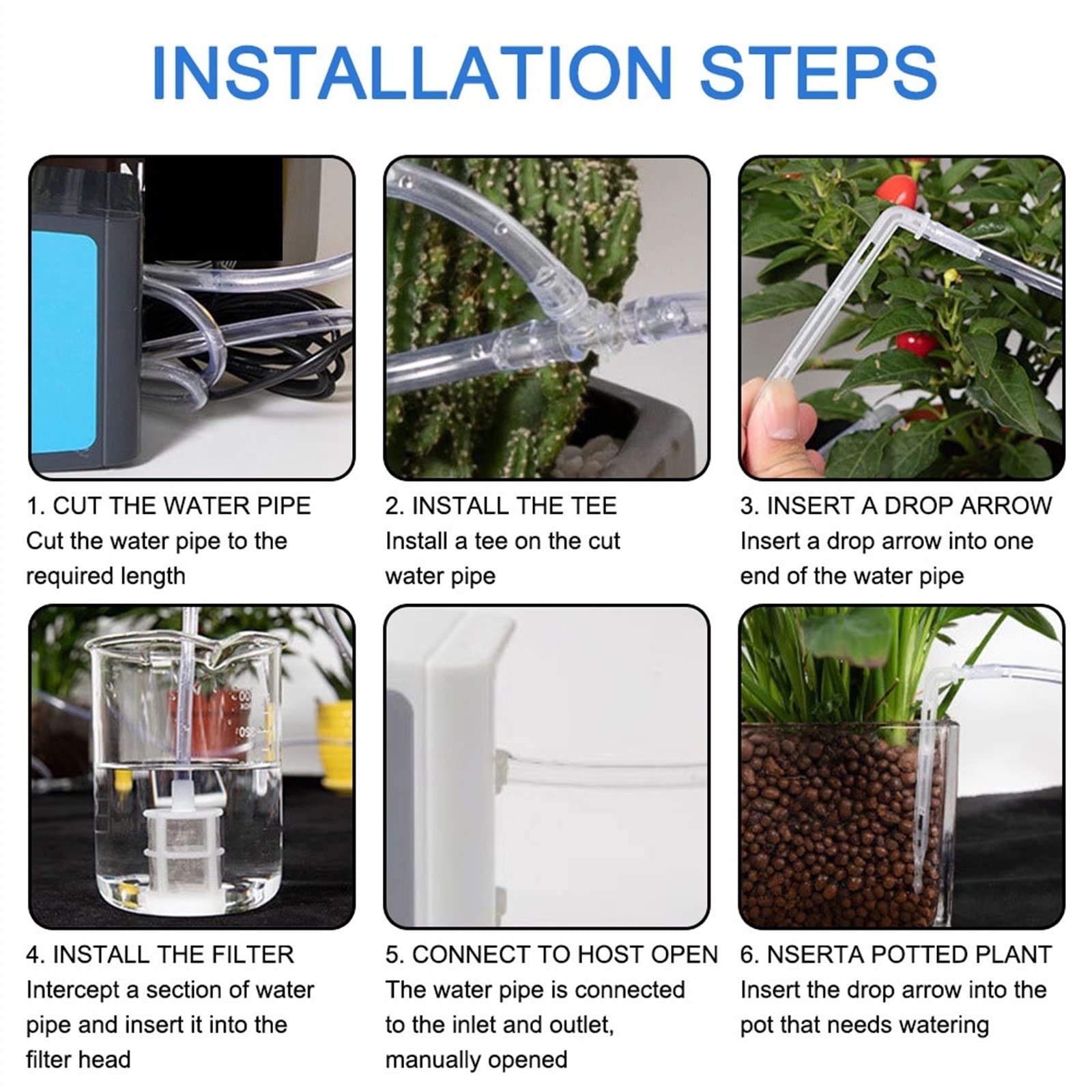 INSTALLATION STEPS

1. CUT THE WATER PIPE
Cut the water pipe to the required length

2. INSTALL THE TEE
Install a tee on the cut water pipe

3. INSERT A DROP ARROW
Insert a drop arrow into one end of the water pipe

4. INSTALL THE FILTER
Intercept a section of water pipe and insert it into the filter head

5. CONNECT TO HOST OPEN
The water pipe is connected to the inlet and outlet, manually opened

6. NSERTA POTTED PLANT
Insert the drop arrow into the pot that needs watering