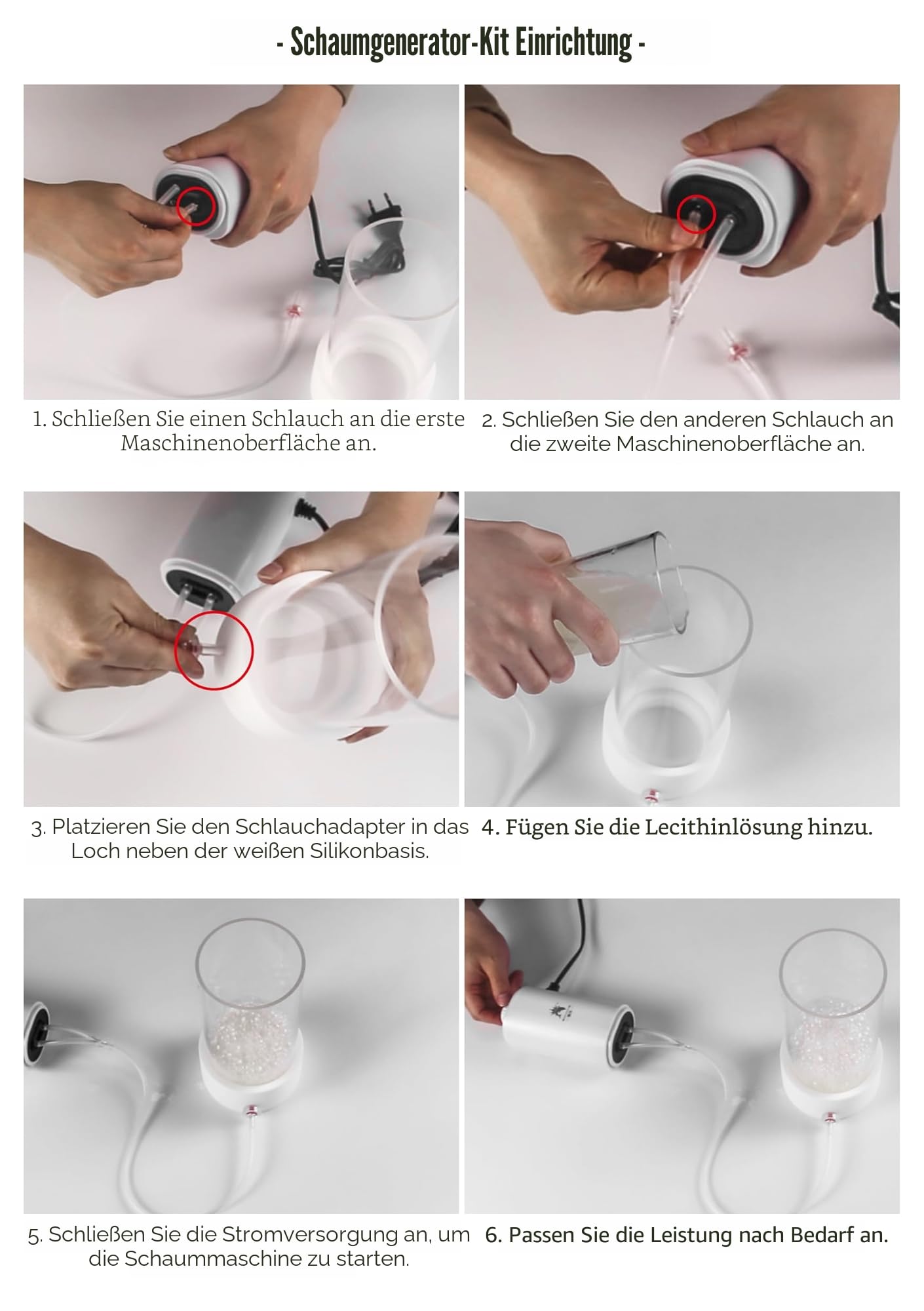 - Schaumgenerator-Kit Einrichtung -

1. Schließen Sie einen Schlauch an die erste Maschinenoberfläche an.

2. Schließen Sie den anderen Schlauch an die zweite Maschinenoberfläche an.

3. Platzieren Sie den Schlauchadapter in das Loch neben der weißen Silikonbasis.

4. Fügen Sie die Lecithinlösung hinzu.

5. Schließen Sie die Stromversorgung an, um die Schaummaschine zu starten.

6. Passen Sie die Leistung nach Bedarf an.