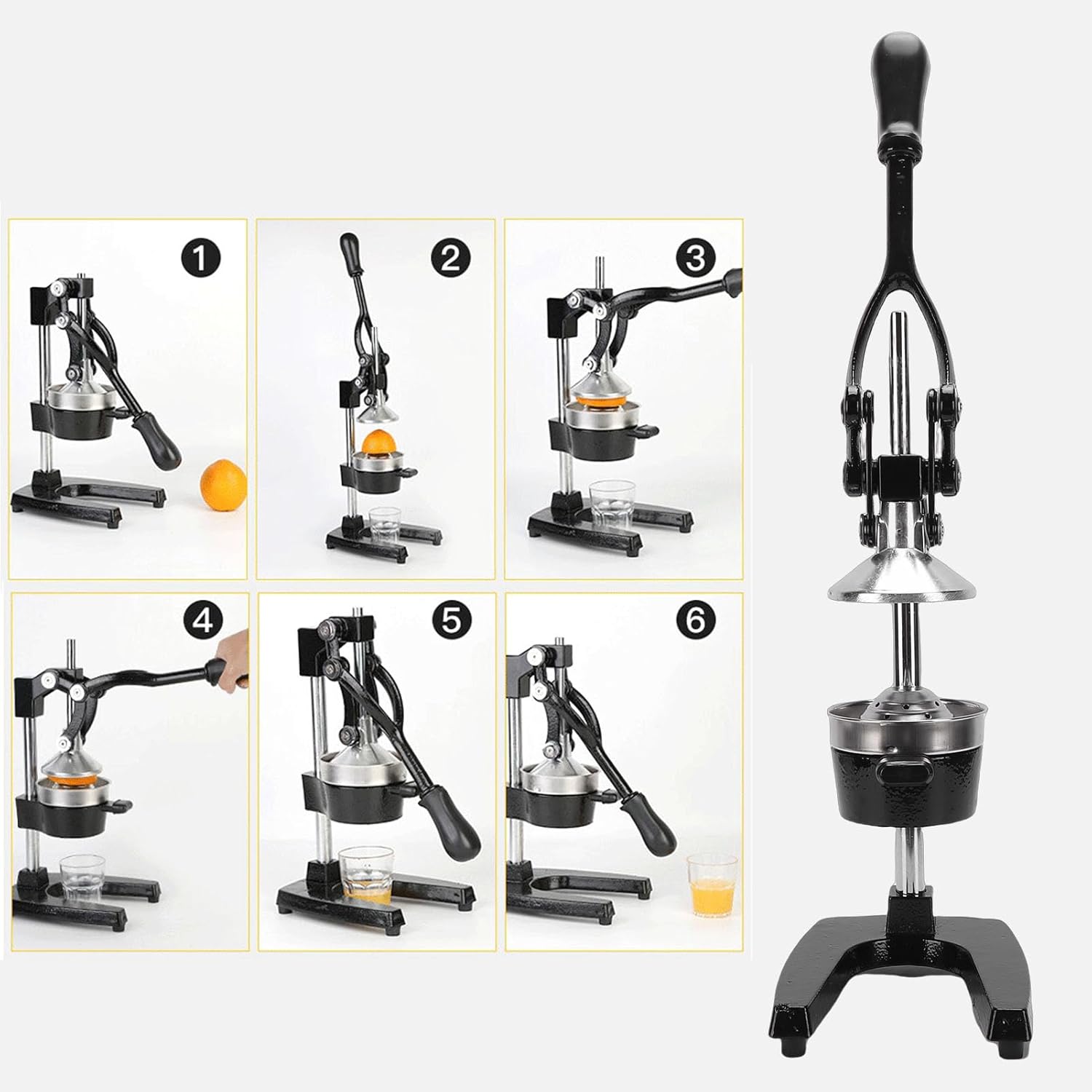 1

2

3

4

5

6