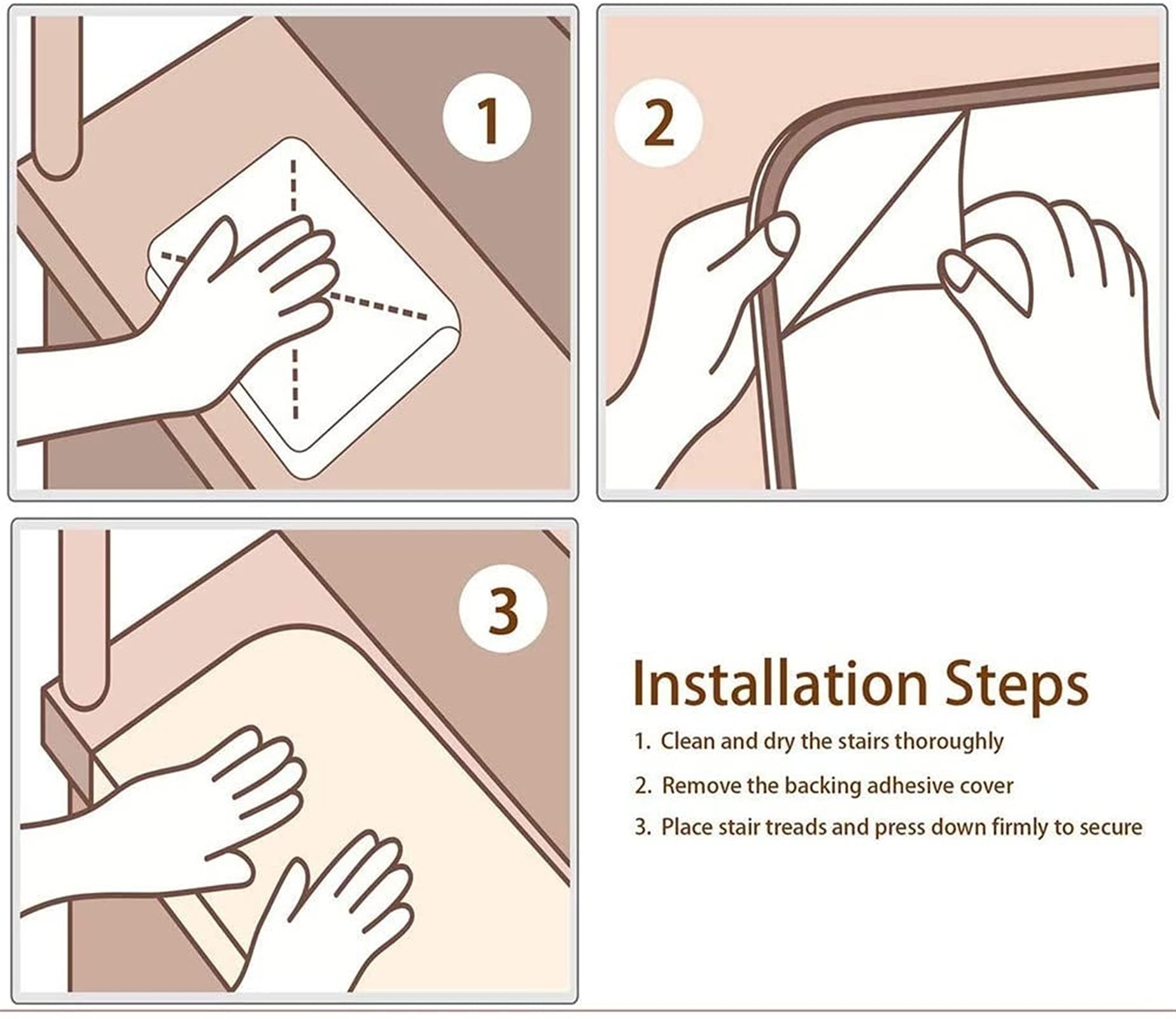 1

2

3

Installation Steps

1. Clean and dry the stairs thoroughly

2. Remove the backing adhesive cover

3. Place stair treads and press down firmly to secure