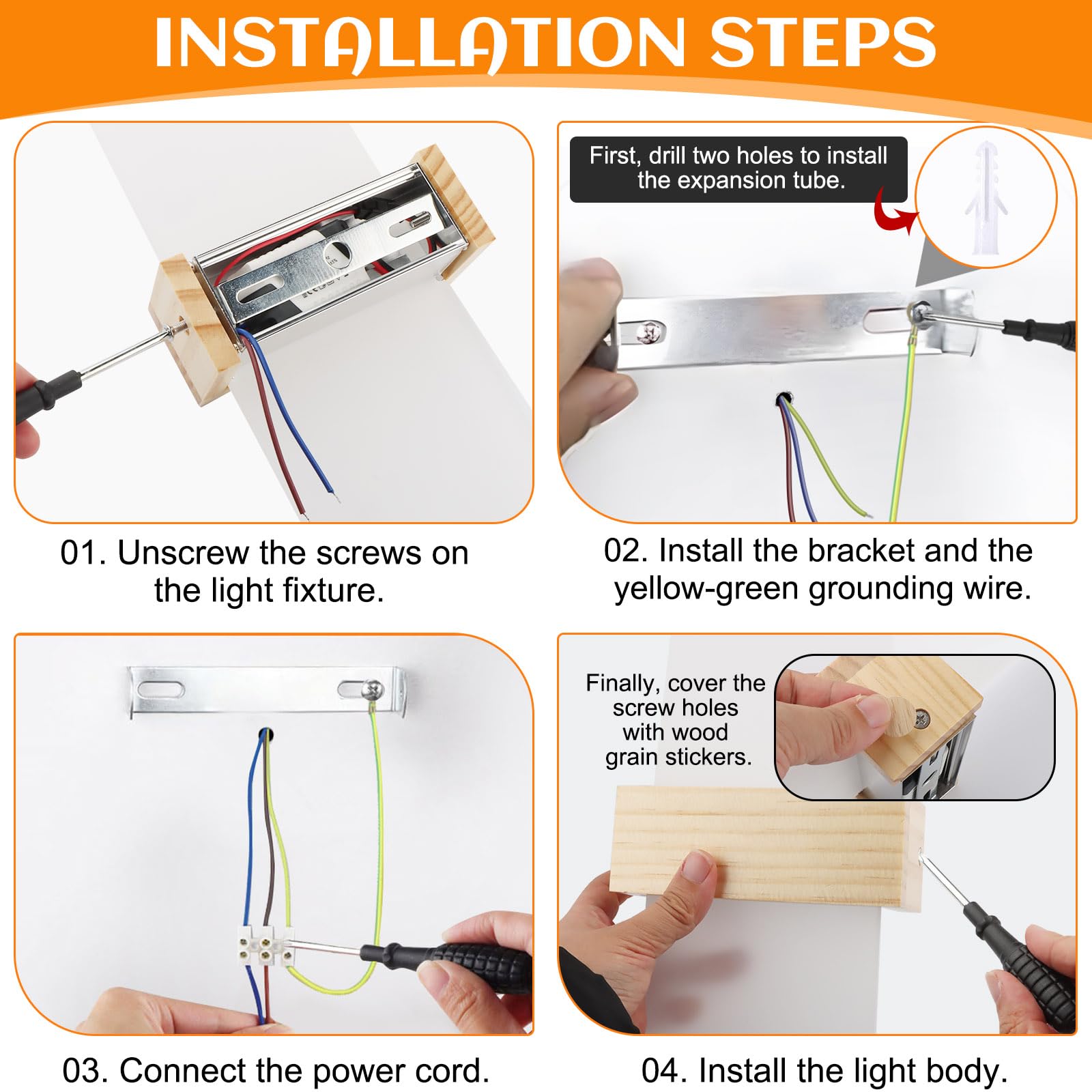 INSTALLATION STEPS

01. Unscrew the screws on the light fixture.

First, drill two holes to install the expansion tube.

02. Install the bracket and the yellow-green grounding wire.

03. Connect the power cord.

Finally, cover the screw holes with wood grain stickers.

04. Install the light body.