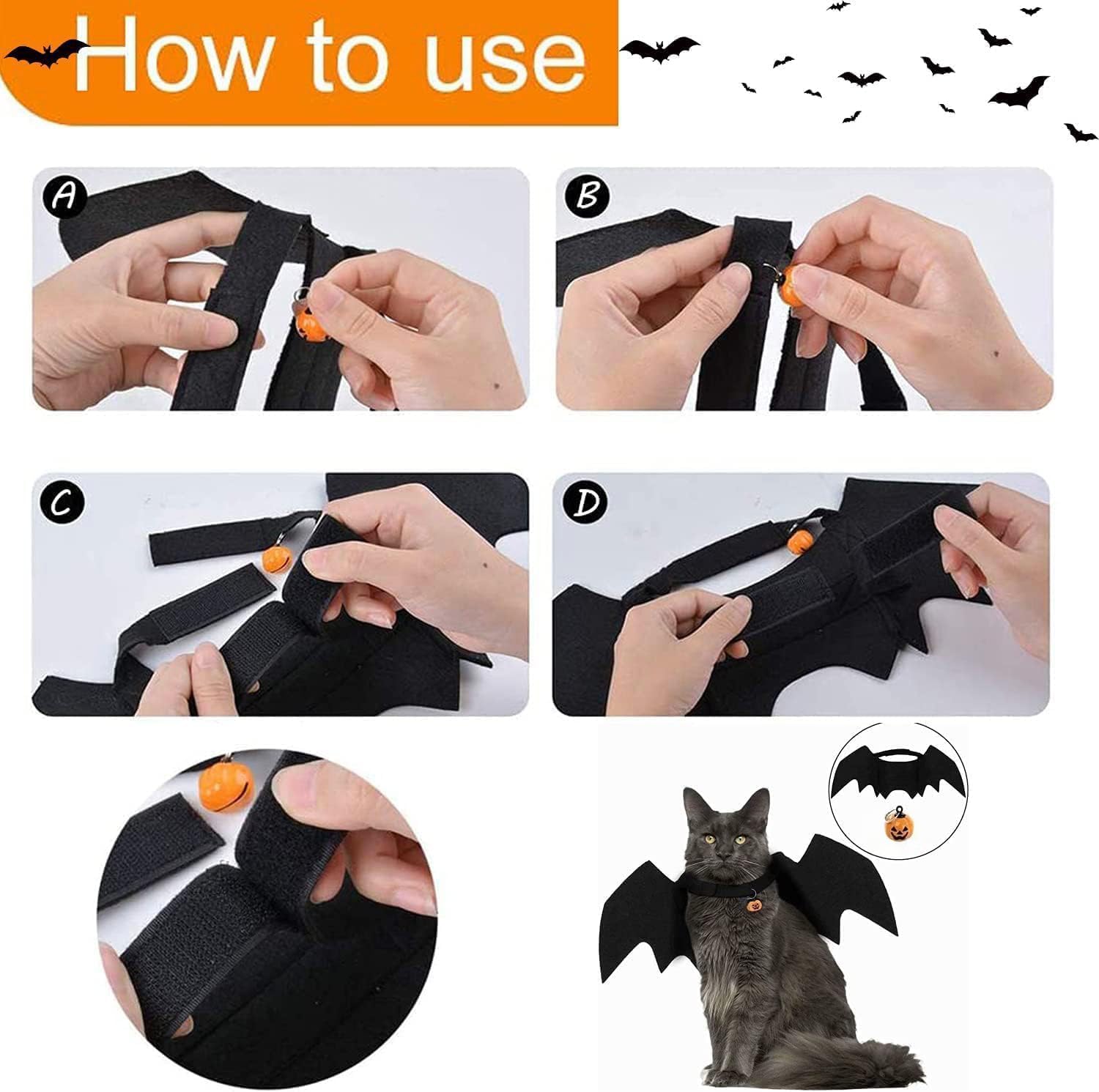 How to use

A

B

C

D