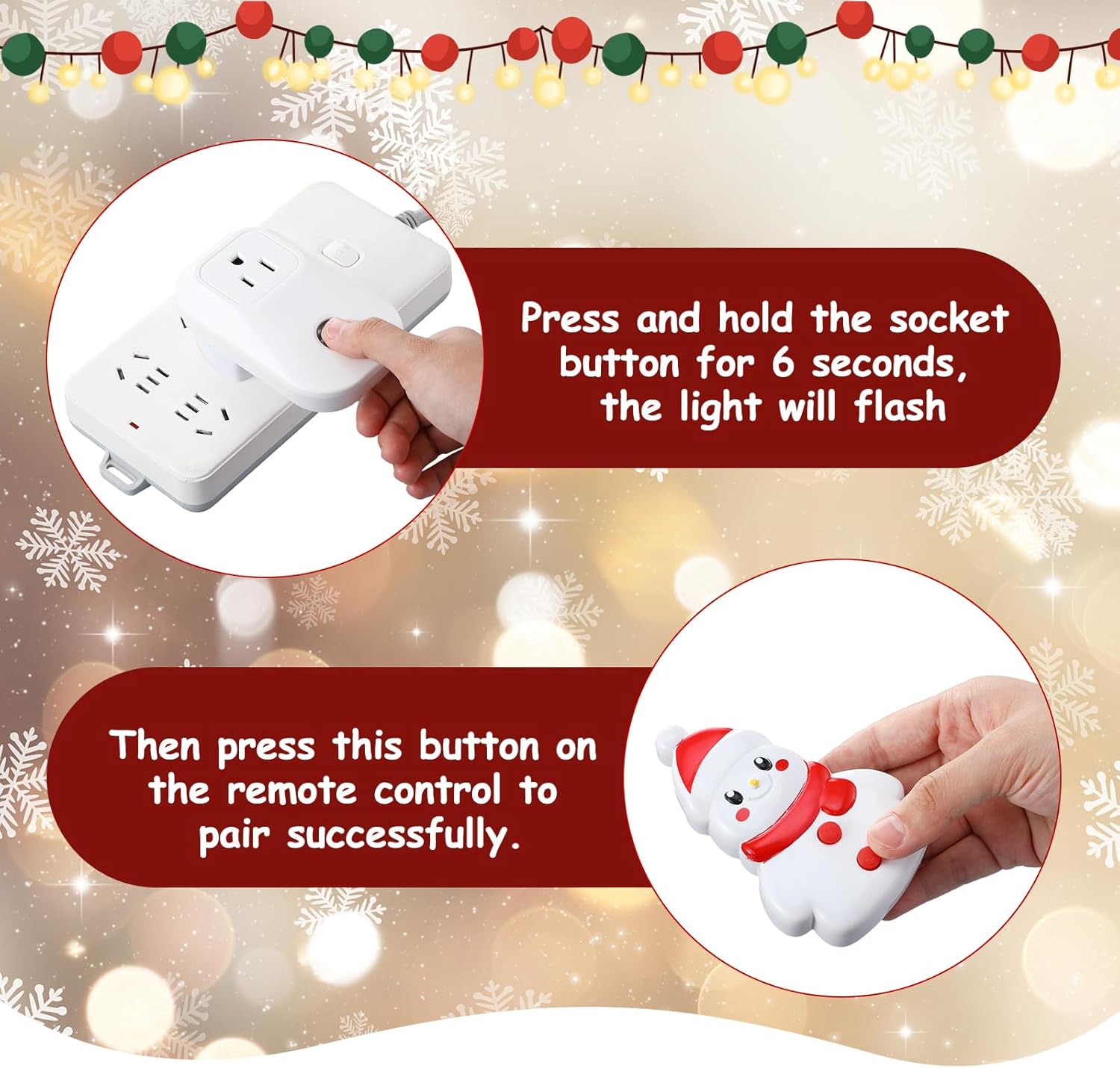 Press and hold the socket button for 6 seconds, the light will flash

Then press this button on the remote control to pair successfully.