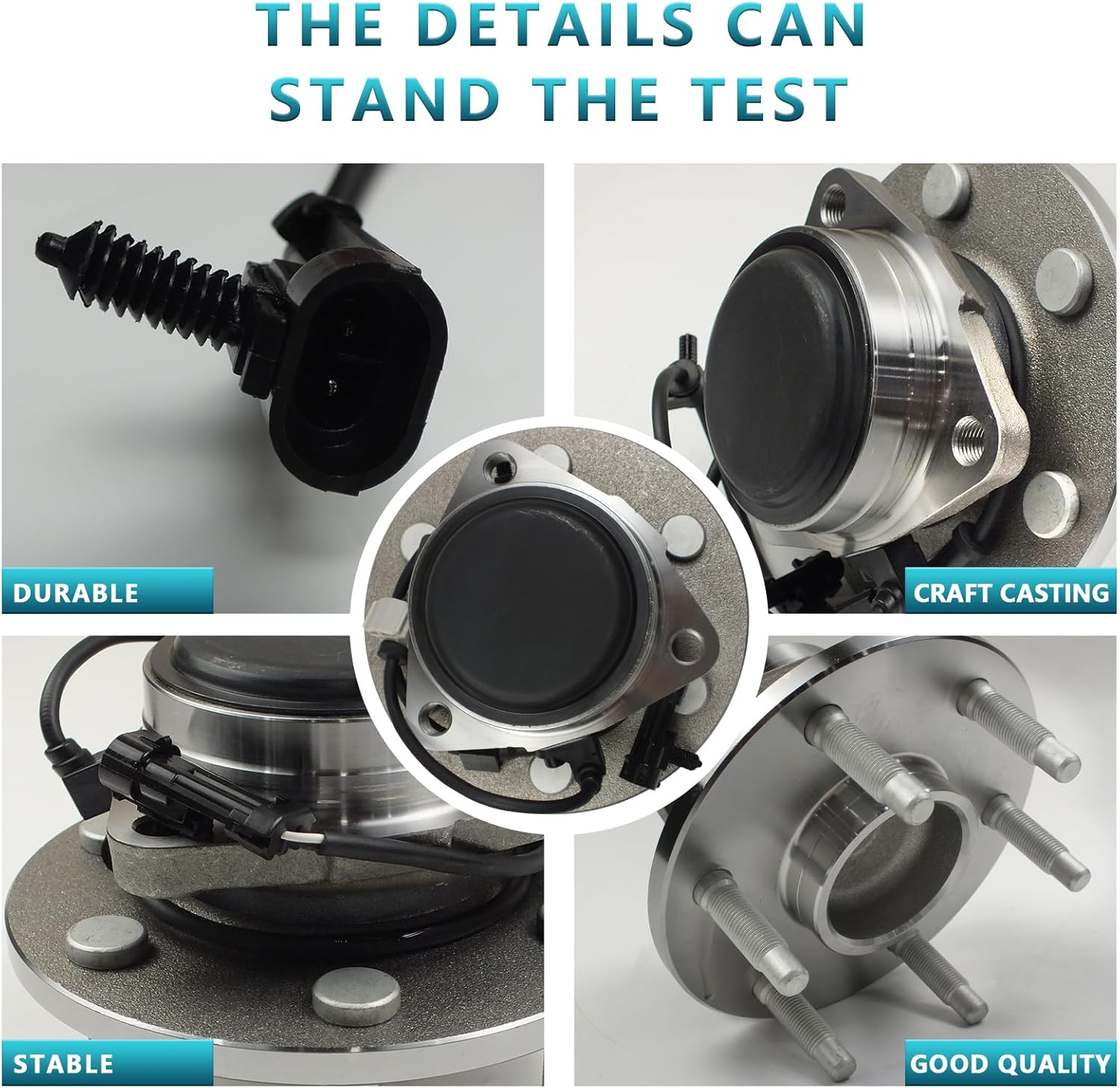 THE DETAILS CAN STAND THE TEST

DURABLE

CRAFT CASTING

STABLE

GOOD QUALITY