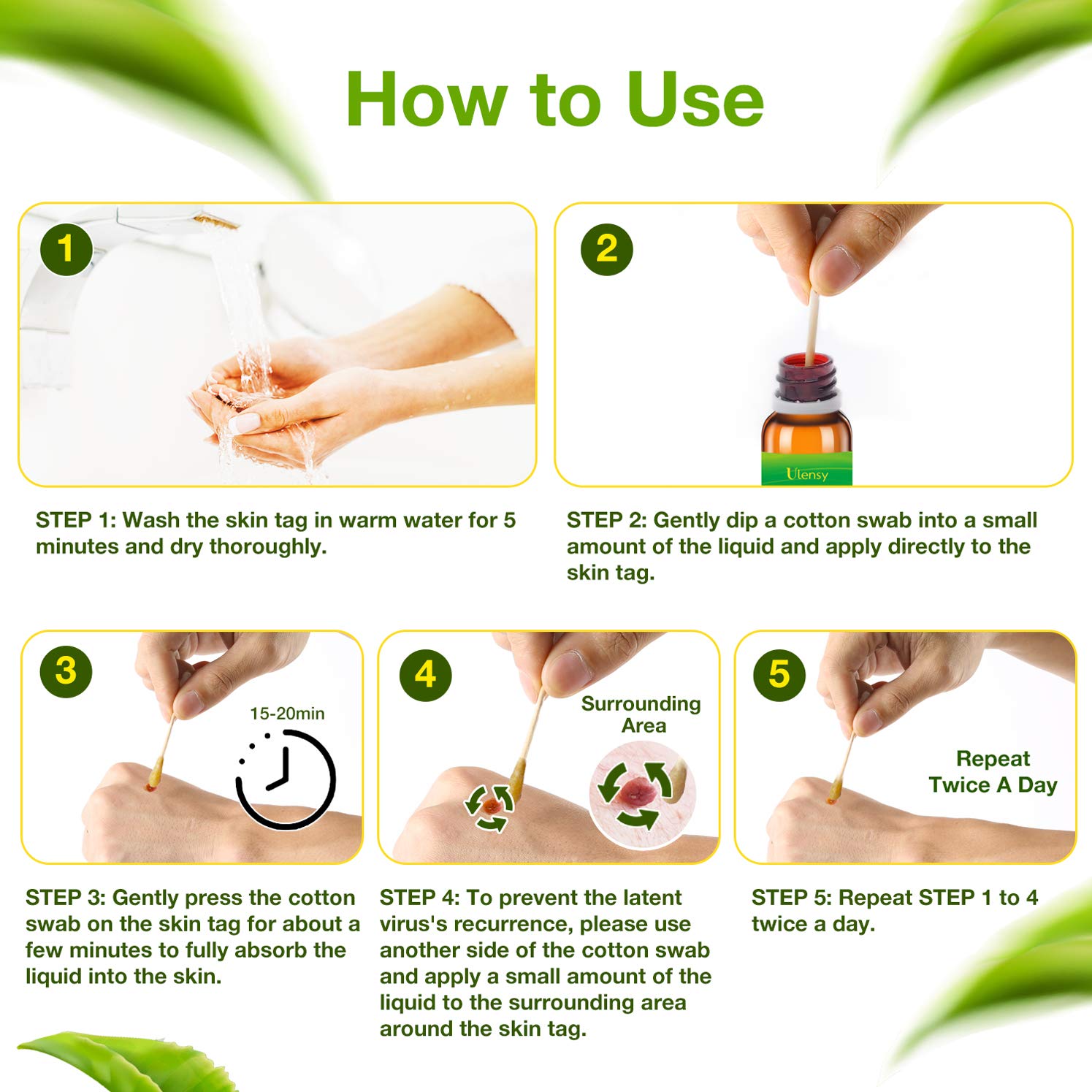 How to Use

1

2

Ulensy

STEP 1: Wash the skin tag in warm water for 5 minutes and dry thoroughly.

STEP 2: Gently dip a cotton swab into a small amount of the liquid and apply directly to the skin tag.

3

15-20min

4

Surrounding Area

5

Repeat Twice A Day

STEP 3: Gently press the cotton swab on the skin tag for about a few minutes to fully absorb the liquid into the skin.

STEP 4: To prevent the latent virus's recurrence, please use another side of the cotton swab and apply a small amount of the liquid to the surrounding area around the skin tag.

STEP 5: Repeat STEP 1 to 4 twice a day.