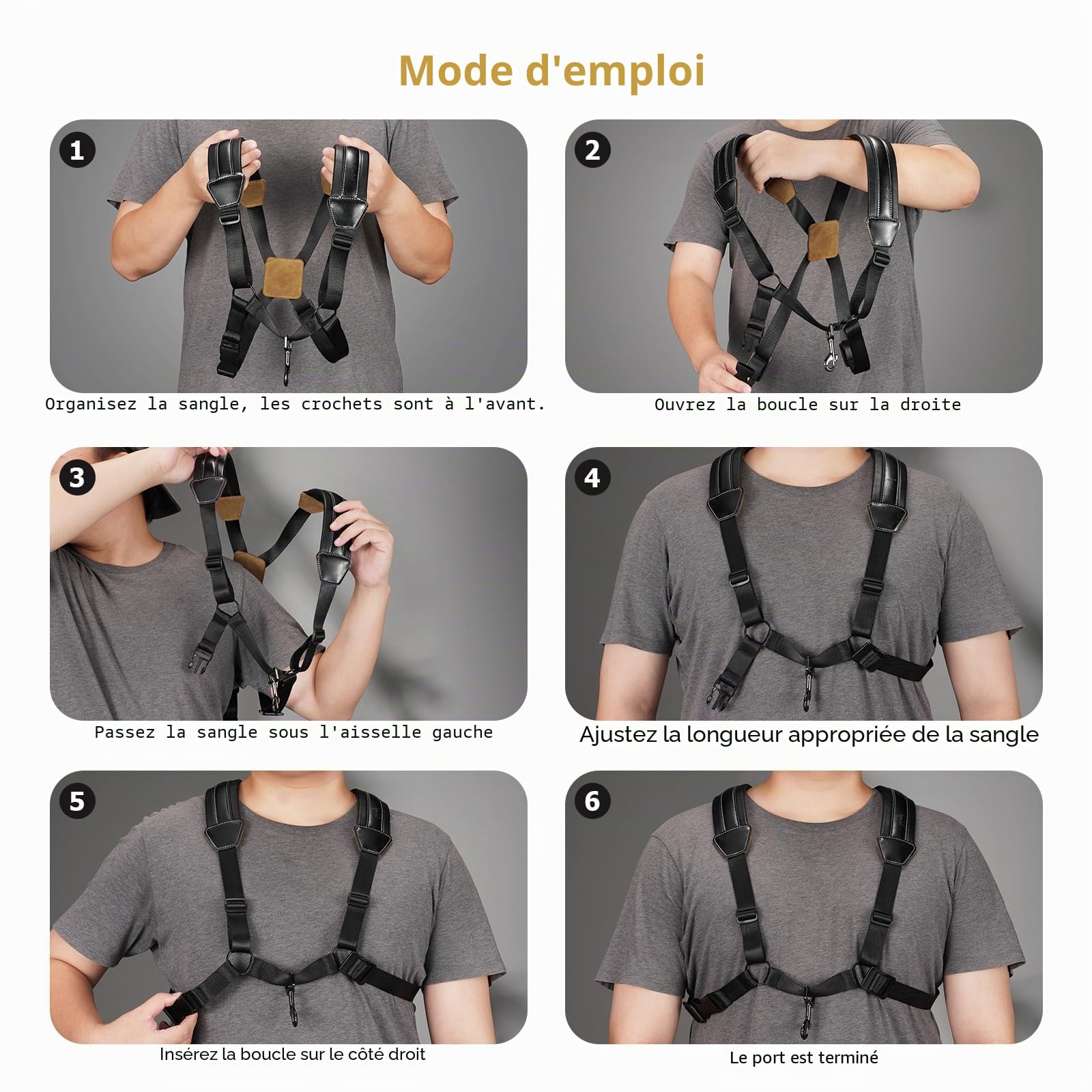 Mode d'emploi

1

Organisez la sangle, les crochets sont à l'avant.

2

Ouvrez la boucle sur la droite

3

Passez la sangle sous l'aisselle gauche

4

Ajustez la longueur appropriée de la sangle

5

Insérez la boucle sur le côté droit

6

Le port est terminé