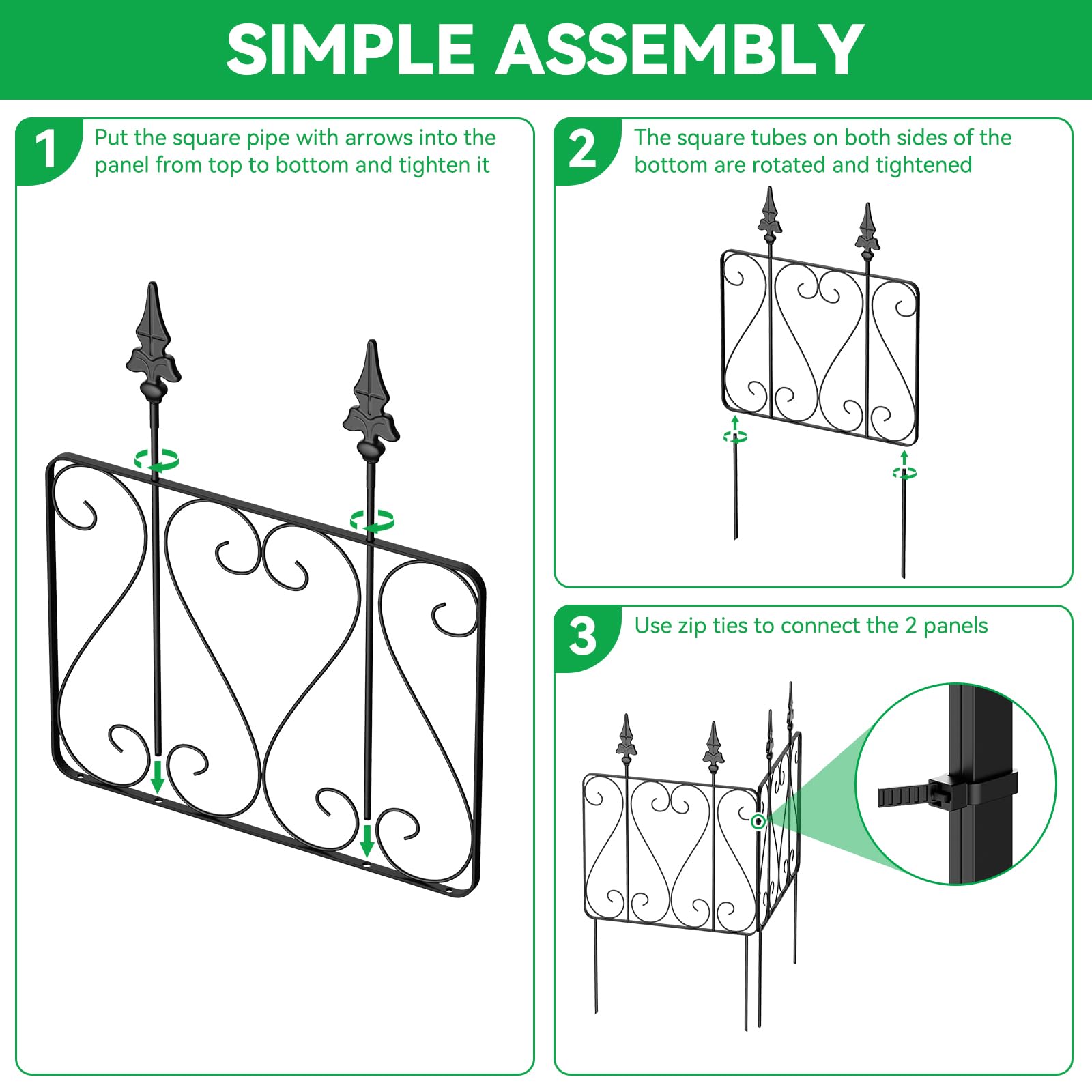 SIMPLE ASSEMBLY

1 Put the square pipe with arrows into the panel from top to bottom and tighten it

2 The square tubes on both sides of the bottom are rotated and tightened

3 Use zip ties to connect the 2 panels