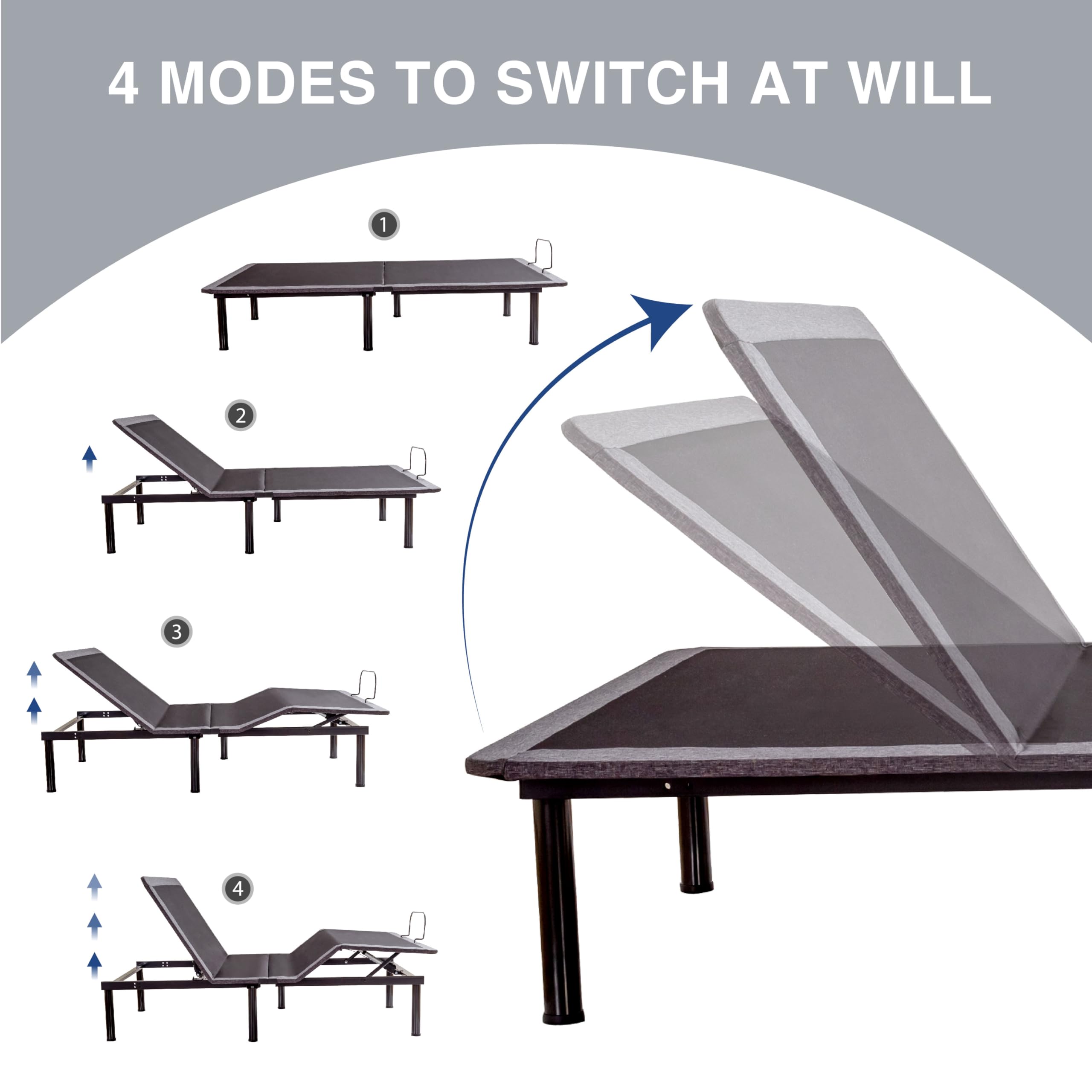 4 MODES TO SWITCH AT WILL

1

2

3

4