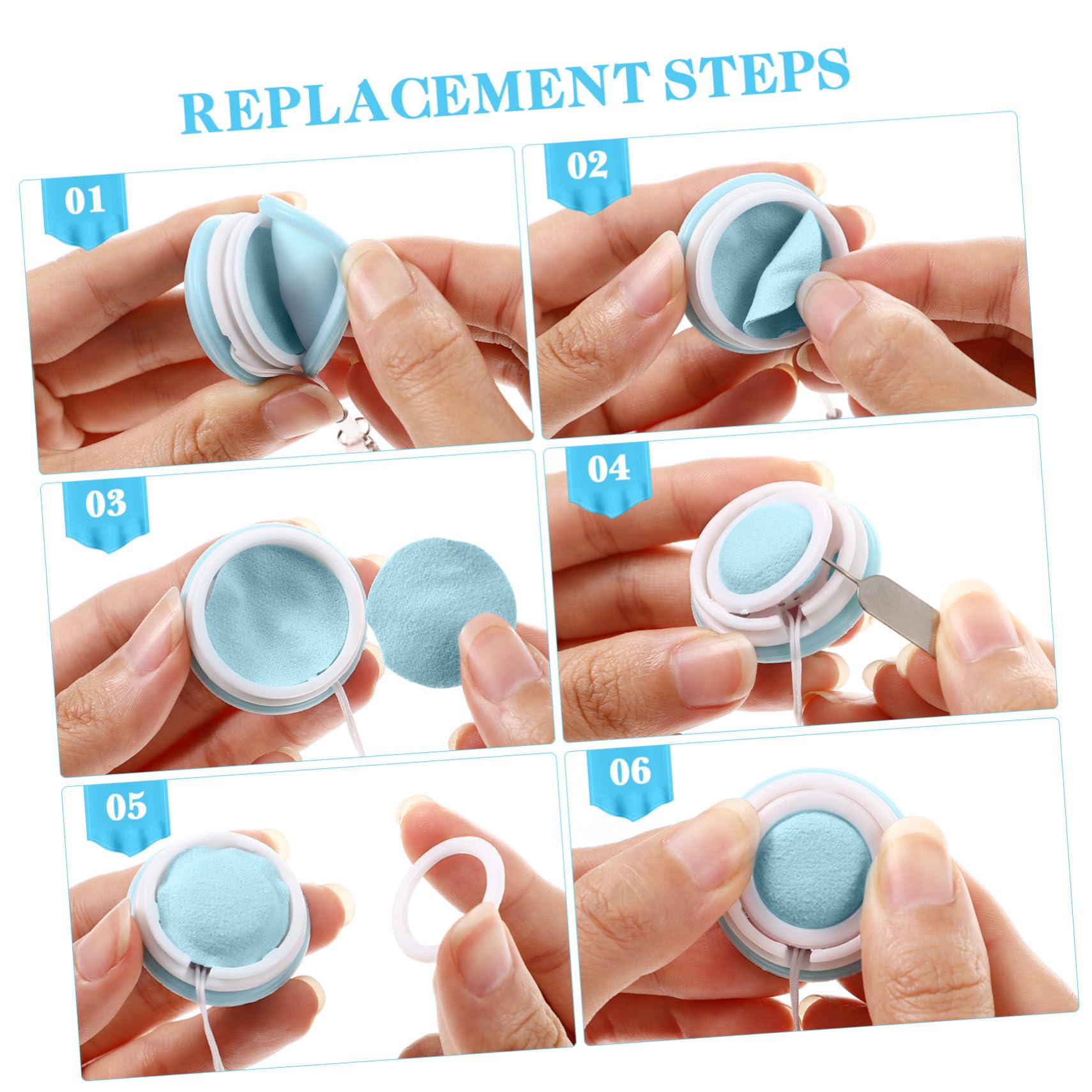 REPLACEMENT STEPS

01

02

03

04

05

06