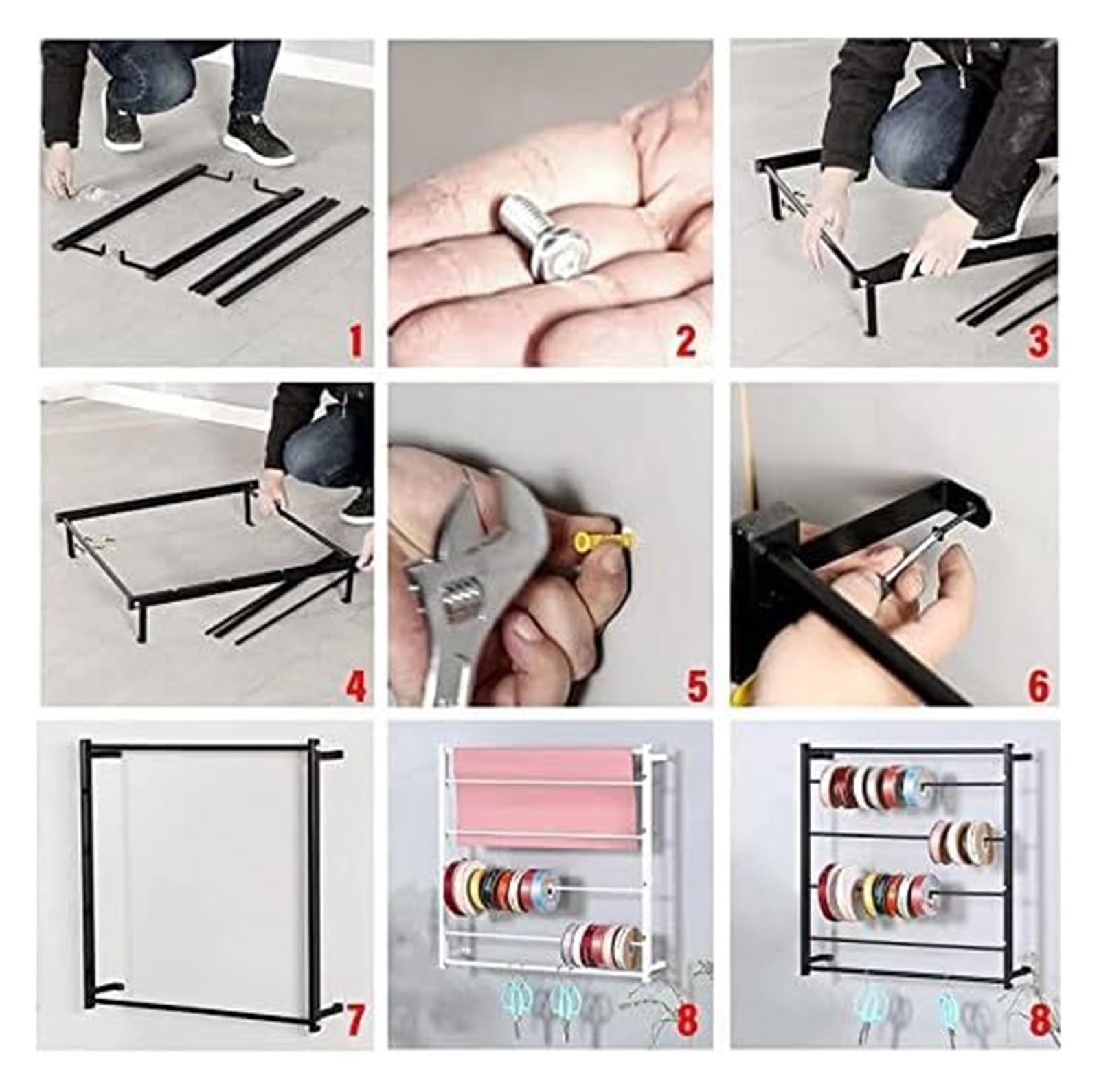 1

2

3

4

5

6

7

8

8