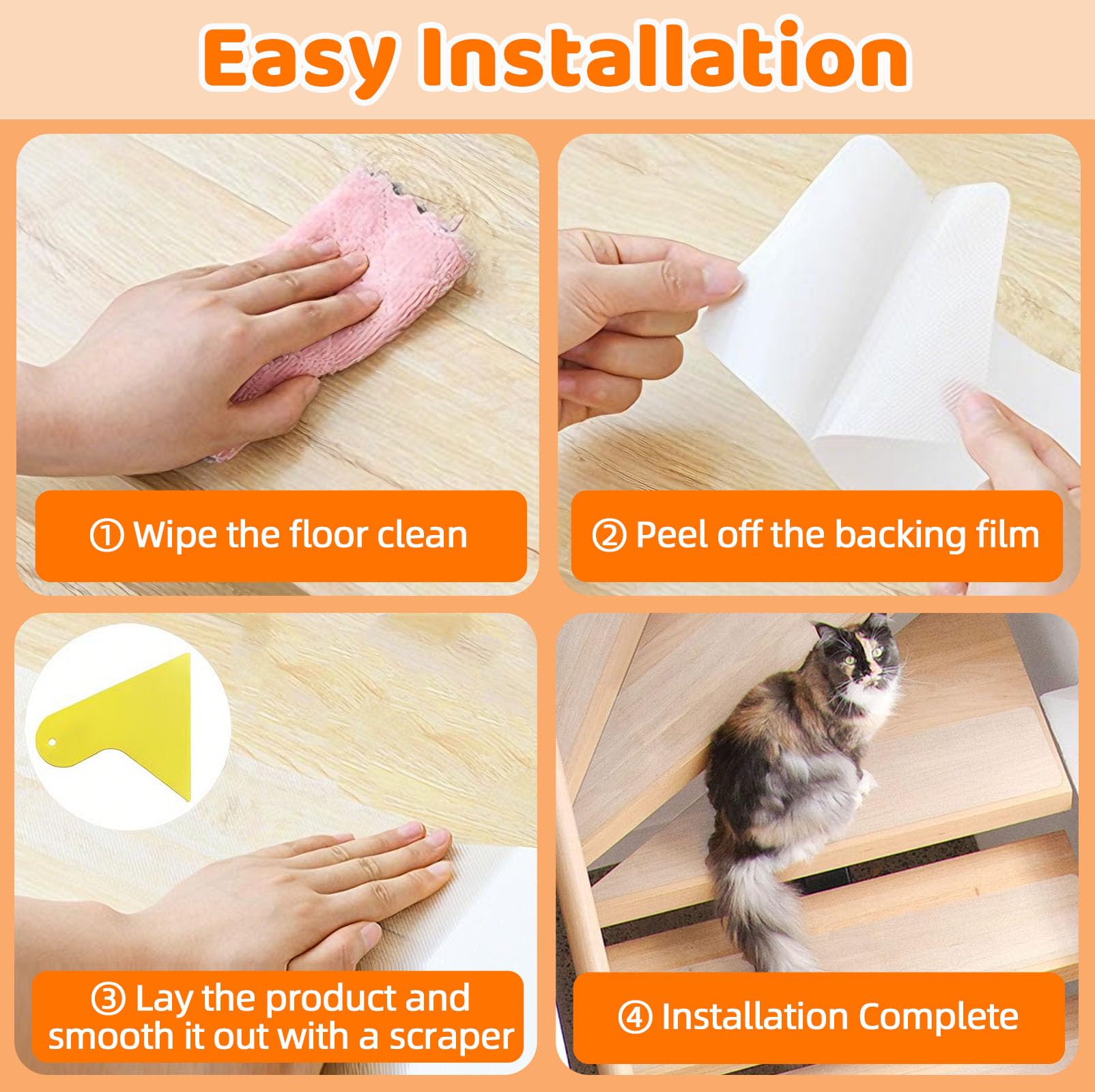 Easy Installation

① Wipe the floor clean

② Peel off the backing film

③ Lay the product and smooth it out with a scraper

④ Installation Complete