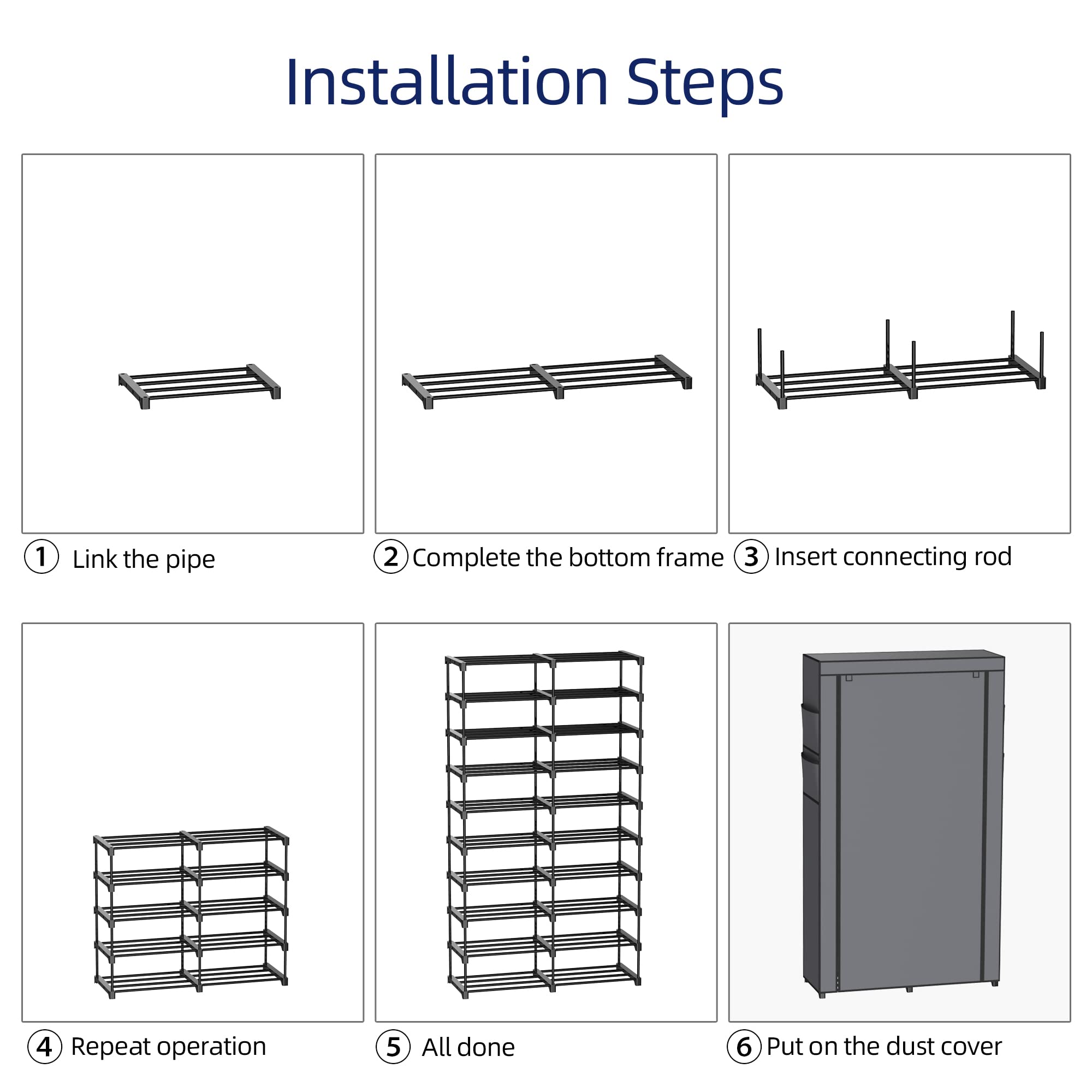 Installation Steps

① Link the pipe

② Complete the bottom frame

③ Insert connecting rod

④ Repeat operation

⑤ All done

⑥ Put on the dust cover