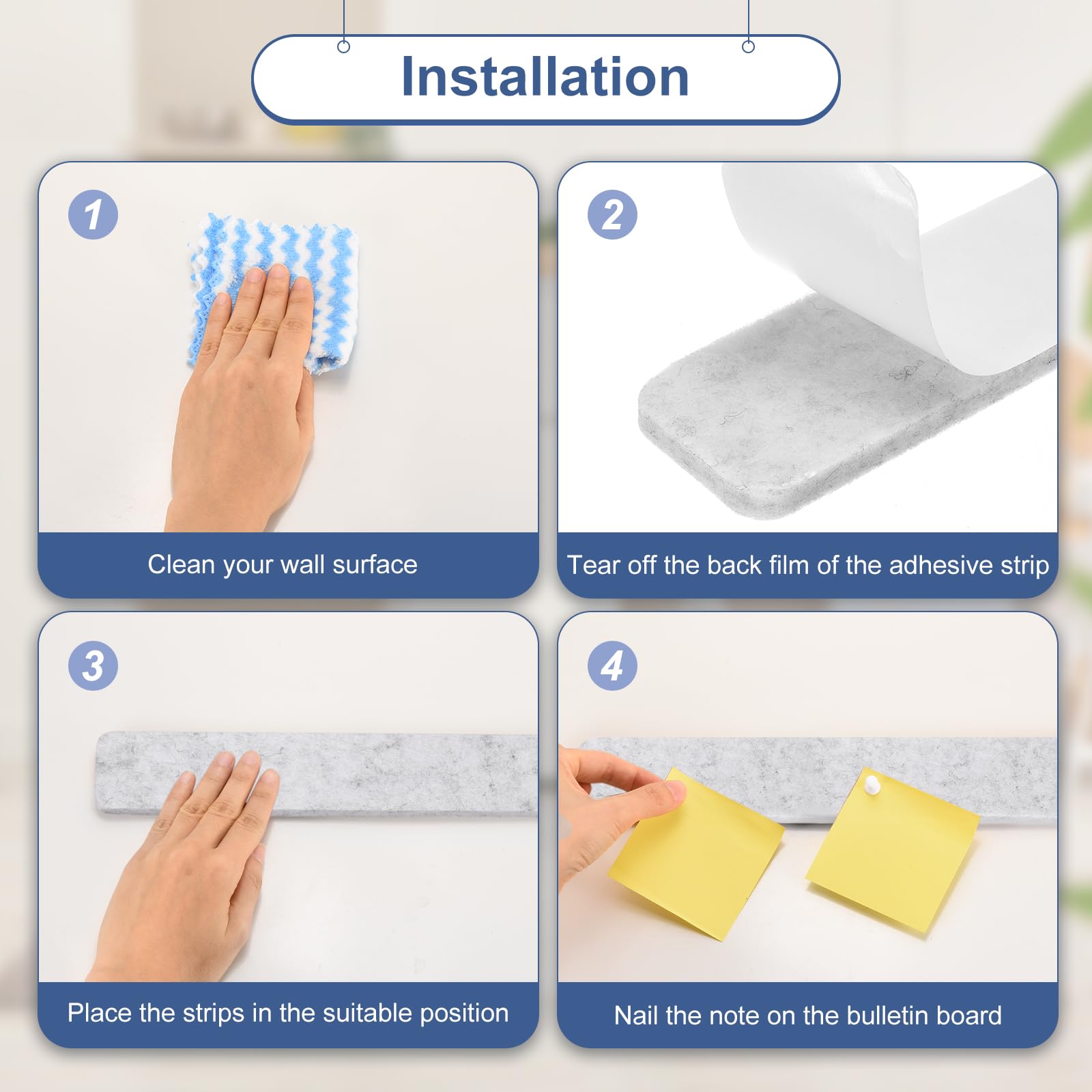 Installation

1

Clean your wall surface

2

Tear off the back film of the adhesive strip

3

Place the strips in the suitable position

4

Nail the note on the bulletin board