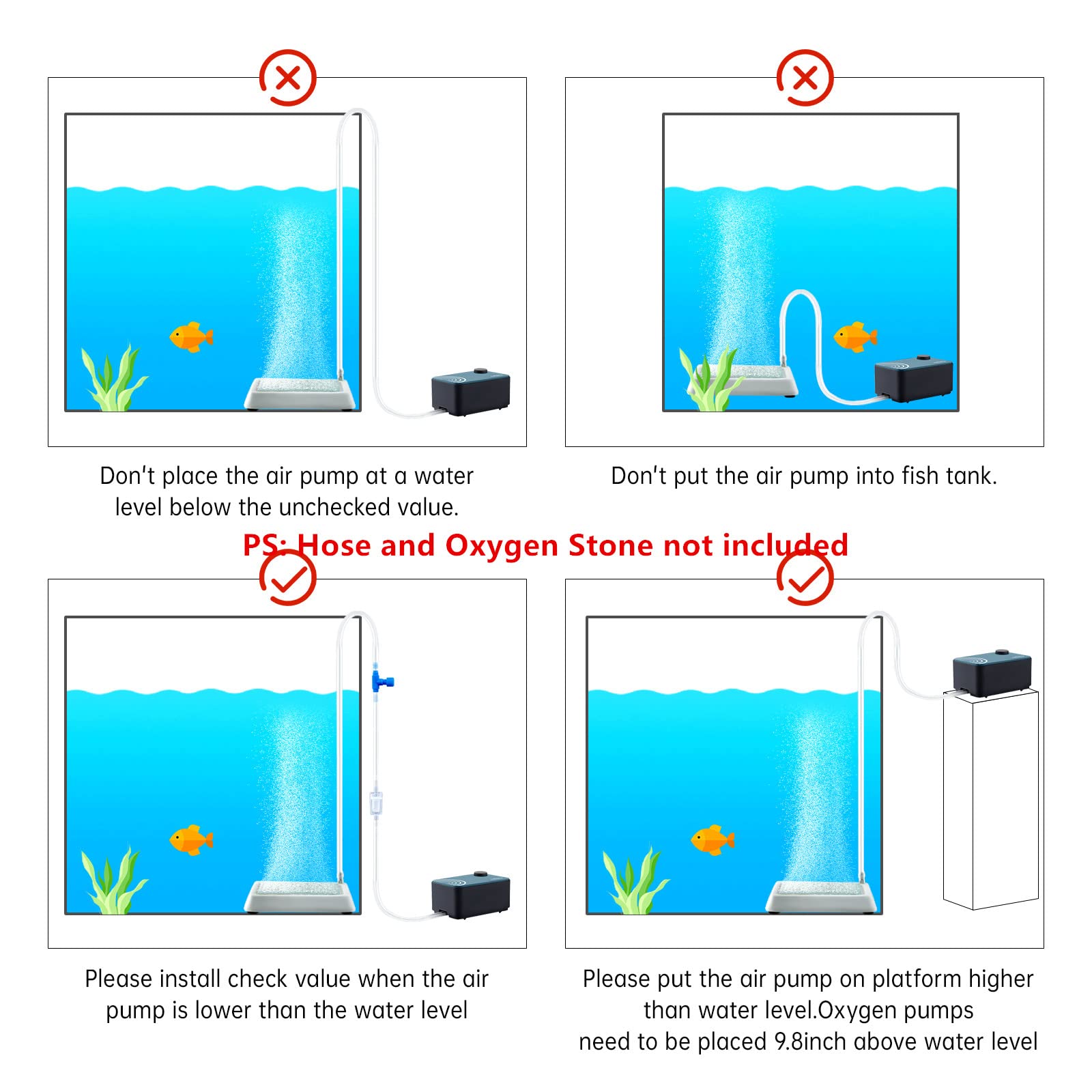 Don't place the air pump at a water level below the unchecked value.

Don't put the air pump into fish tank.

PS: Hose and Oxygen Stone not included

Please install check value when the air pump is lower than the water level

Please put the air pump on platform higher than water level.Oxygen pumps need to be placed 9.8inch above water level