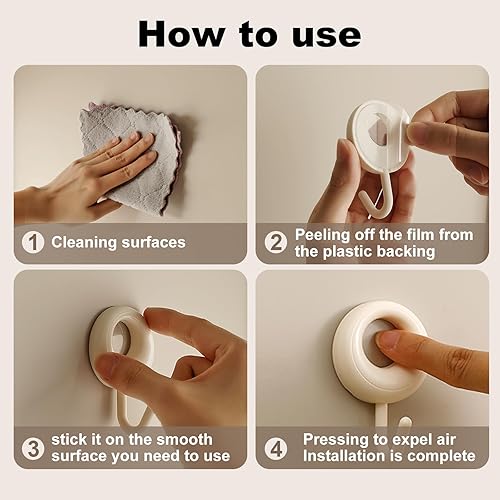 How to use

1 Cleaning surfaces

2 Peeling off the film from the plastic backing

3 stick it on the smooth surface you need to use

4 Pressing to expel air Installation is complete