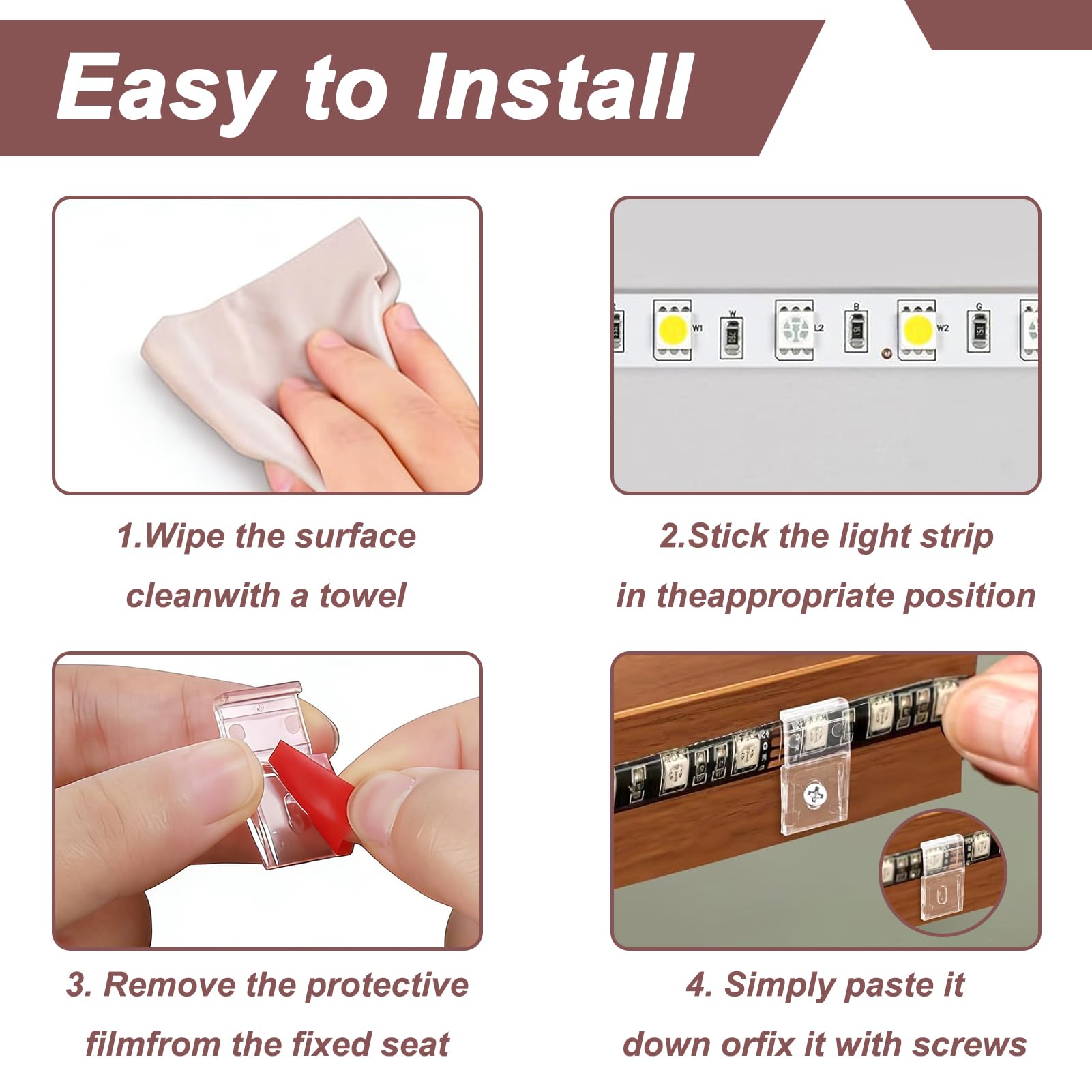 Easy to Install

W1 W L2 B W2 G

1.Wipe the surface cleanwith a towel

2.Stick the light strip in theappropriate position

3. Remove the protective filmfrom the fixed seat

4. Simply paste it down orfix it with screws