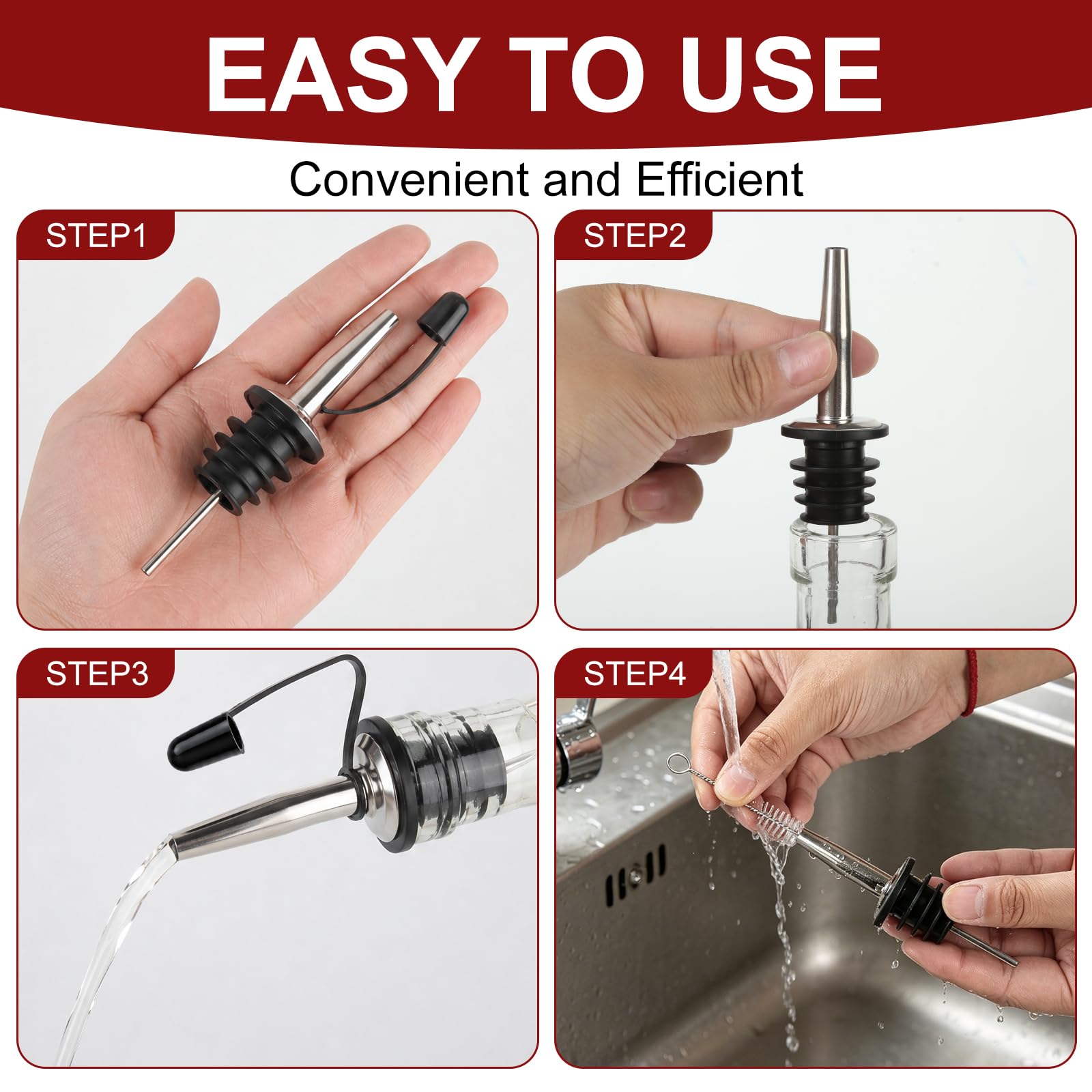 EASY TO USE

Convenient and Efficient

STEP1

STEP2

STEP3

STEP4