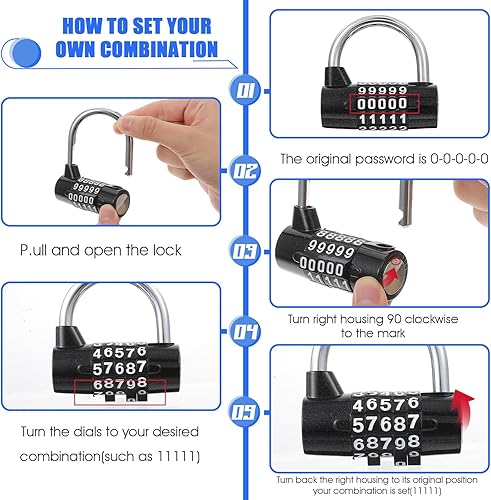 HOW TO SET YOUR OWN COMBINATION

01

99999
00000
11111

The original password is 0-0-0-0-0

02

99999
00000

P.ull and open the lock

03

99999
00000

Turn right housing 90 clockwise to the mark

04

46576
57687
68798

Turn the dials to your desired combination(such as 11111)

05

46576
57687
68798

Turn back the right housing to its original position your combination is set(11111)