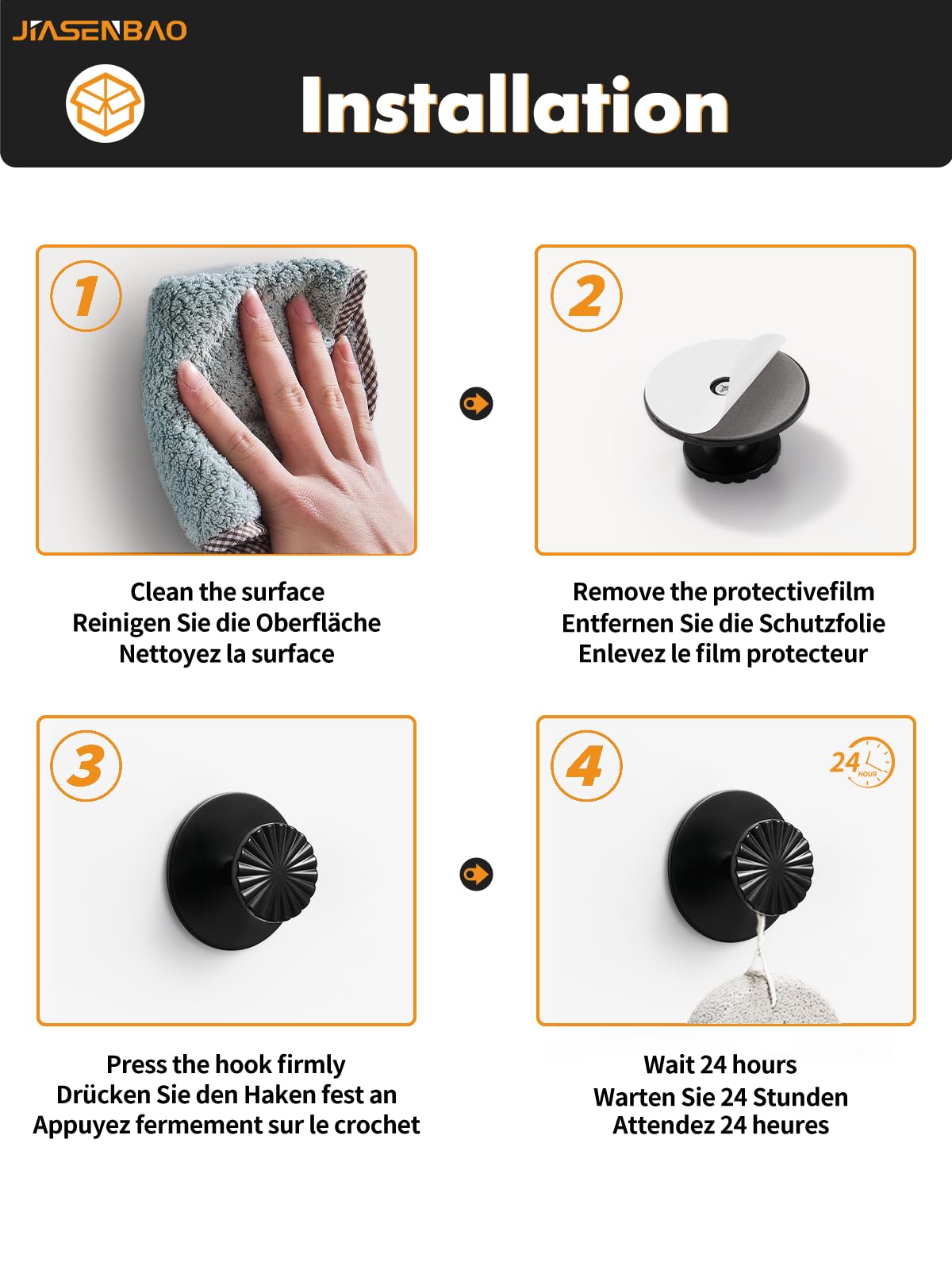 JIASENBAO

Installation

1

Clean the surface
Reinigen Sie die Oberfläche
Nettoyez la surface

2

Remove the protectivefilm
Entfernen Sie die Schutzfolie
Enlevez le film protecteur

3

Press the hook firmly
Drücken Sie den Haken fest an
Appuyez fermement sur le crochet

4

24 HOUR

Wait 24 hours
Warten Sie 24 Stunden
Attendez 24 heures