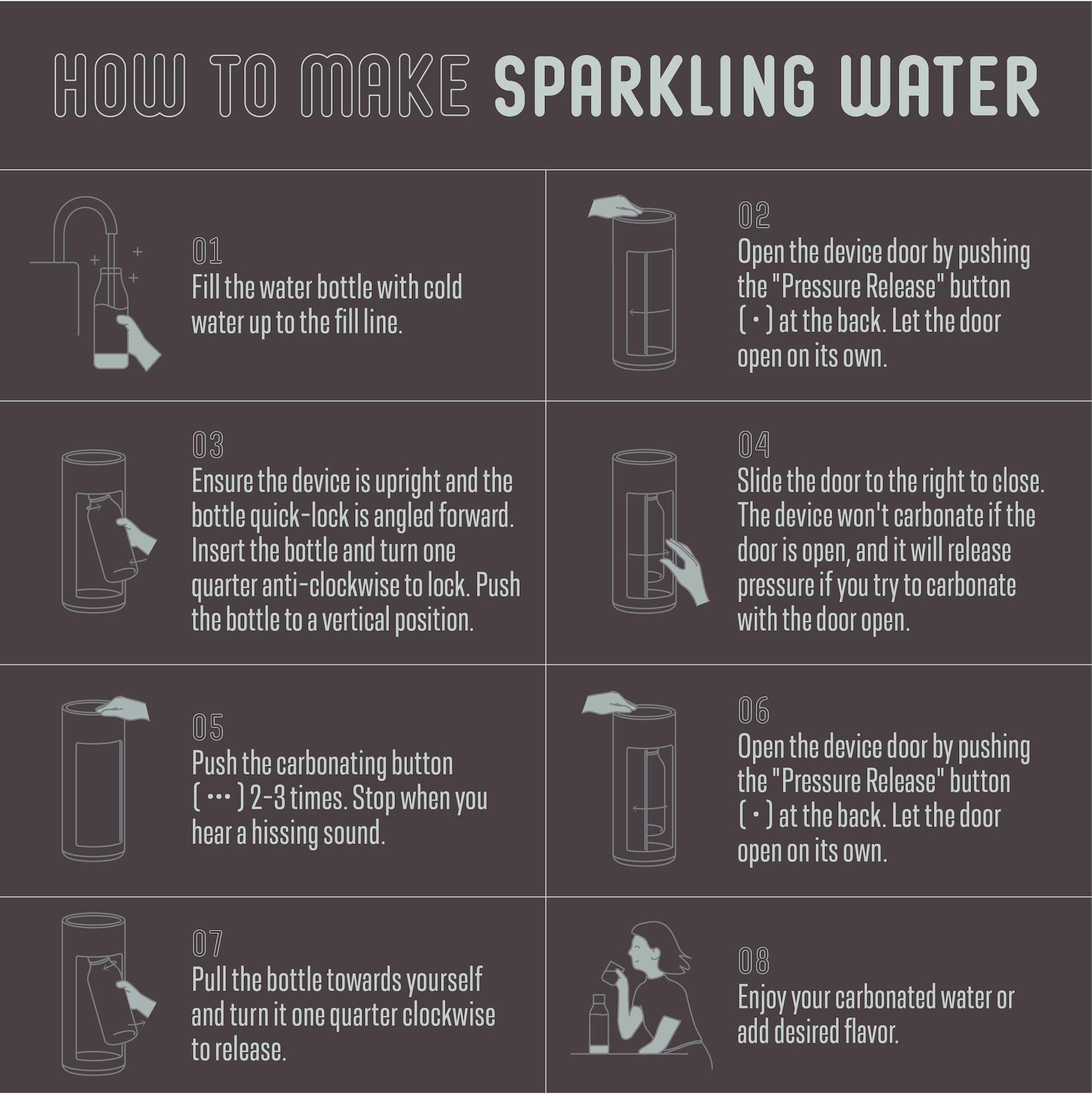 HOW TO MAKE SPARKLING WATER

01
Fill the water bottle with cold water up to the fill line.

02
Open the device door by pushing the "Pressure Release" button ( · ) at the back. Let the door open on its own.

03
Ensure the device is upright and the bottle quick-lock is angled forward. Insert the bottle and turn one quarter anti-clockwise to lock. Push the bottle to a vertical position.

04
Slide the door to the right to close. The device won't carbonate if the door is open, and it will release pressure if you try to carbonate with the door open.

05
Push the carbonating button ( ··· ) 2-3 times. Stop when you hear a hissing sound.

06
Open the device door by pushing the "Pressure Release" button ( · ) at the back. Let the door open on its own.

07
Pull the bottle towards yourself and turn it one quarter clockwise to release.

08
Enjoy your carbonated water or add desired flavor.