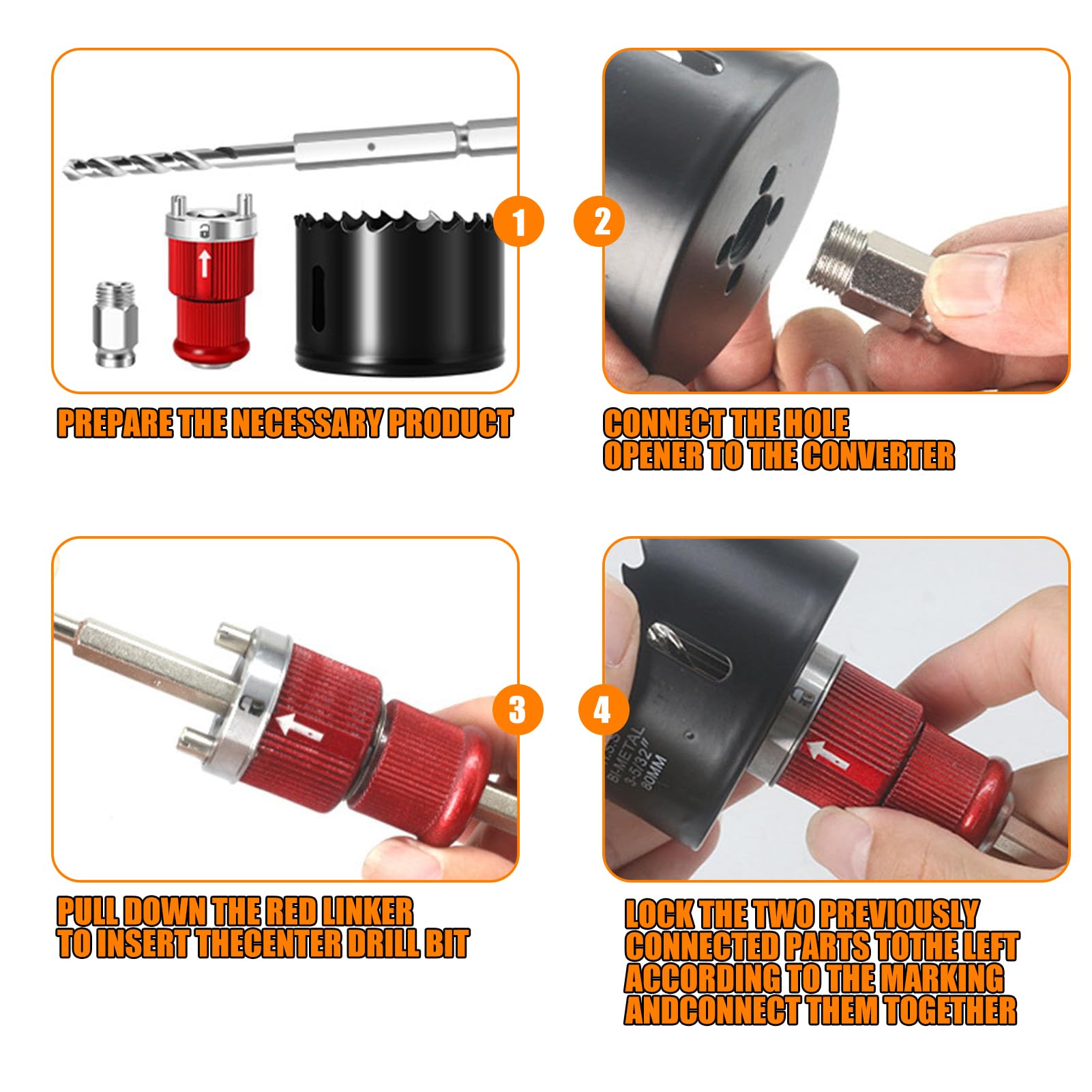 1

PREPARE THE NECESSARY PRODUCT

2

CONNECT THE HOLE OPENER TO THE CONVERTER

3

PULL DOWN THE RED LINKER TO INSERT THECENTER DRILL BIT

4

BI-METAL 3-5/32" 80MM

LOCK THE TWO PREVIOUSLY CONNECTED PARTS TOTHE LEFT ACCORDING TO THE MARKING ANDCONNECT THEM TOGETHER