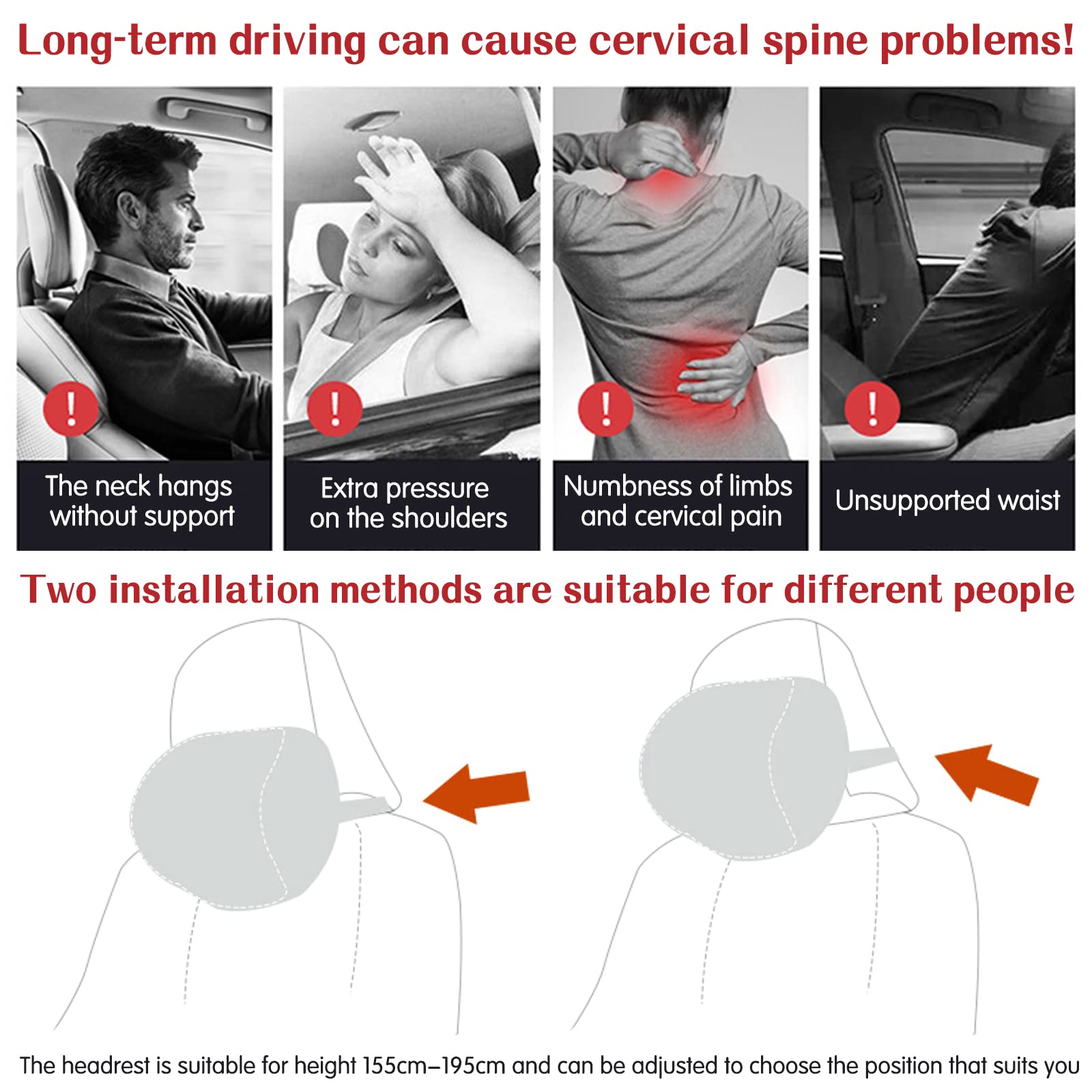 Long-term driving can cause cervical spine problems!

!
The neck hangs without support

!
Extra pressure on the shoulders

!
Numbness of limbs and cervical pain

!
Unsupported waist

Two installation methods are suitable for different people

The headrest is suitable for height 155cm–195cm and can be adjusted to choose the position that suits you