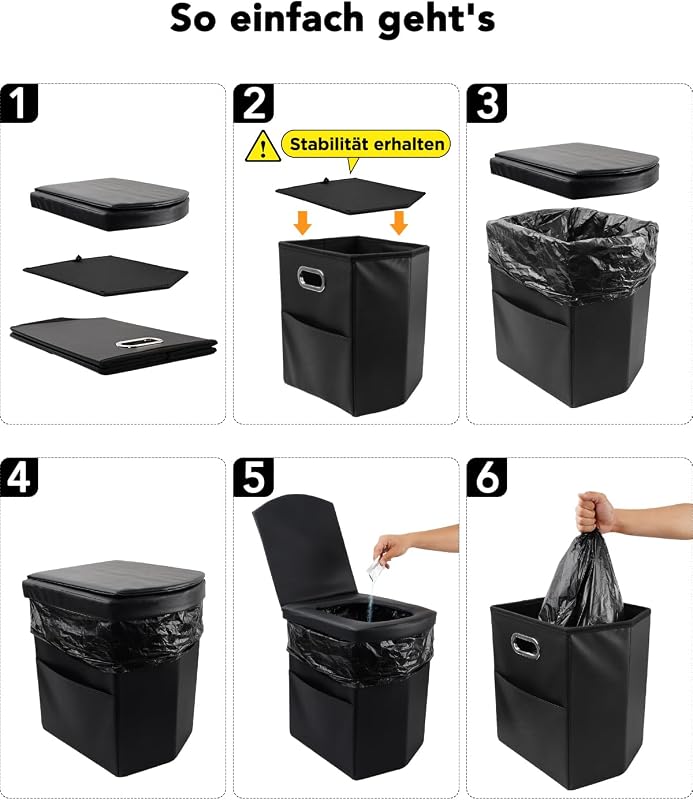 So einfach geht's

1

2

Stabilität erhalten

3

4

5

6