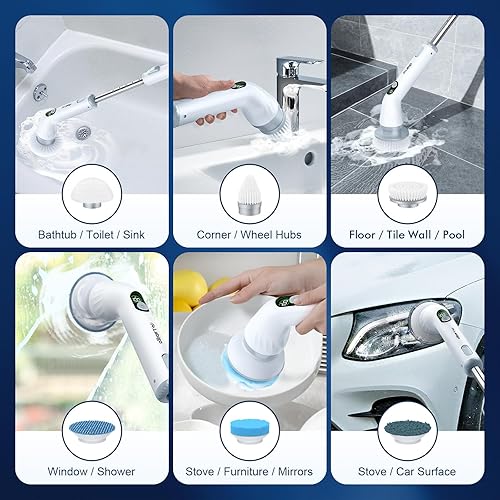 Bathtub / Toilet / Sink

Corner / Wheel Hubs

Floor / Tile Wall / Pool

Window / Shower

Stove / Furniture / Mirrors

Stove / Car Surface