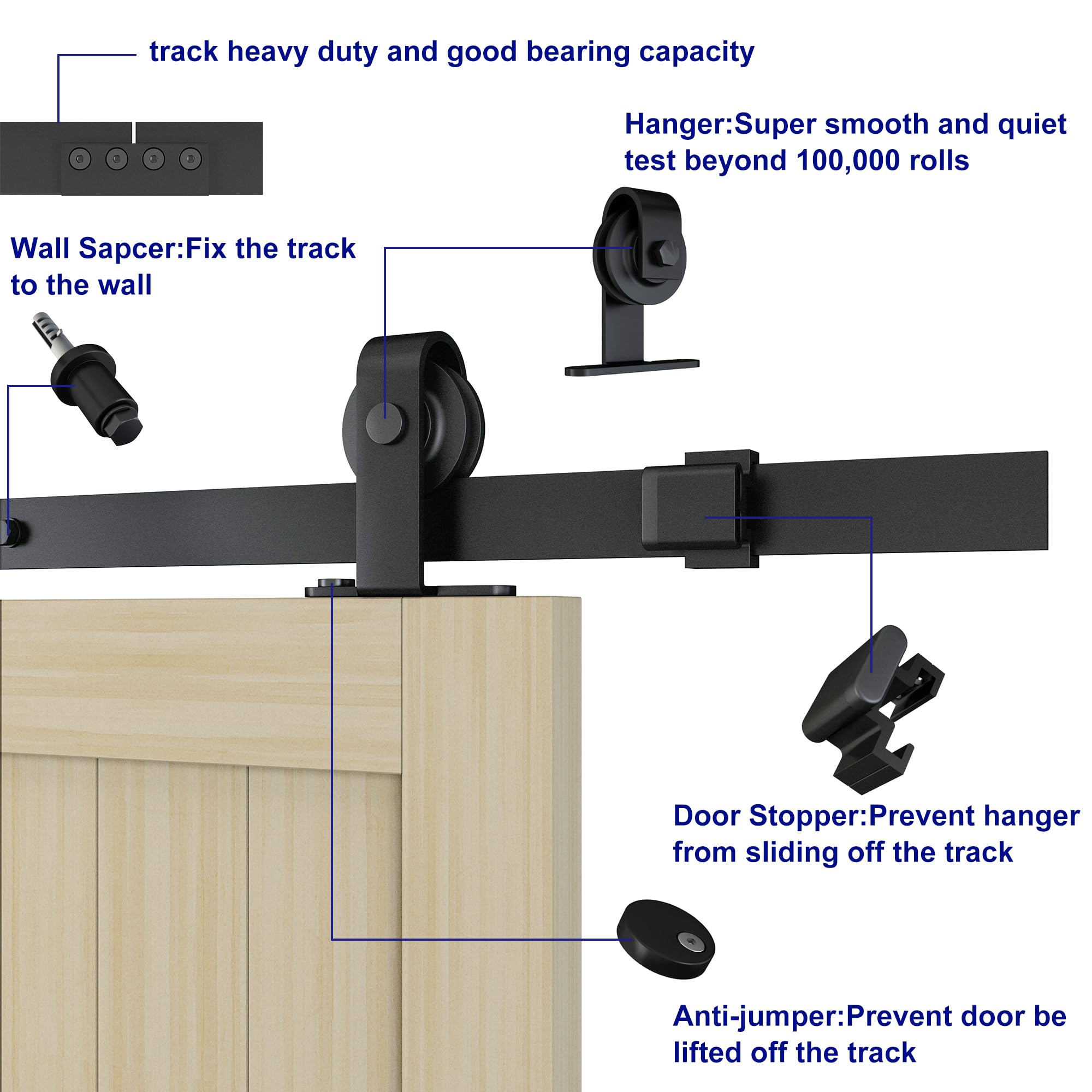 track heavy duty and good bearing capacity

Hanger:Super smooth and quiet test beyond 100,000 rolls

Wall Sapcer:Fix the track to the wall

Door Stopper:Prevent hanger from sliding off the track

Anti-jumper:Prevent door be lifted off the track