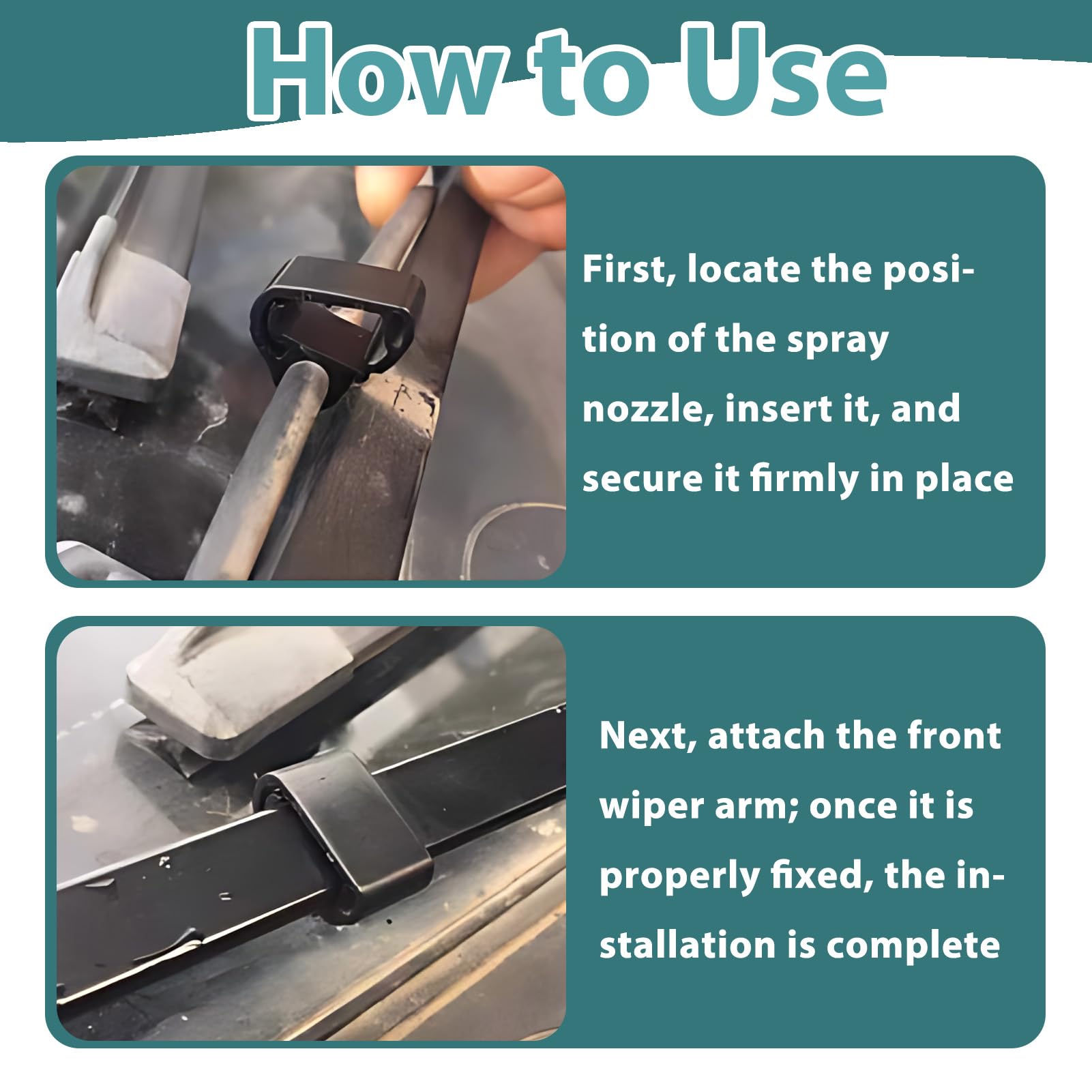 How to Use

First, locate the position of the spray nozzle, insert it, and secure it firmly in place

Next, attach the front wiper arm; once it is properly fixed, the installation is complete