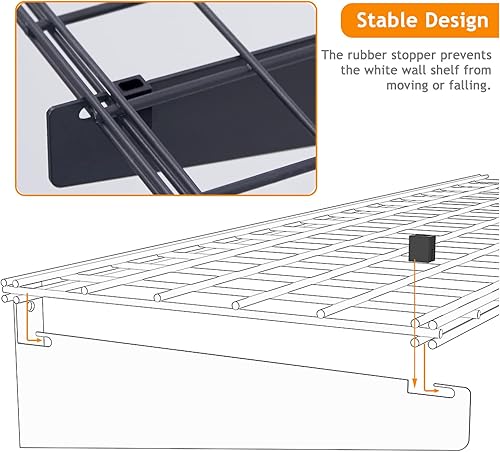 Stable Design

The rubber stopper prevents the white wall shelf from moving or falling.