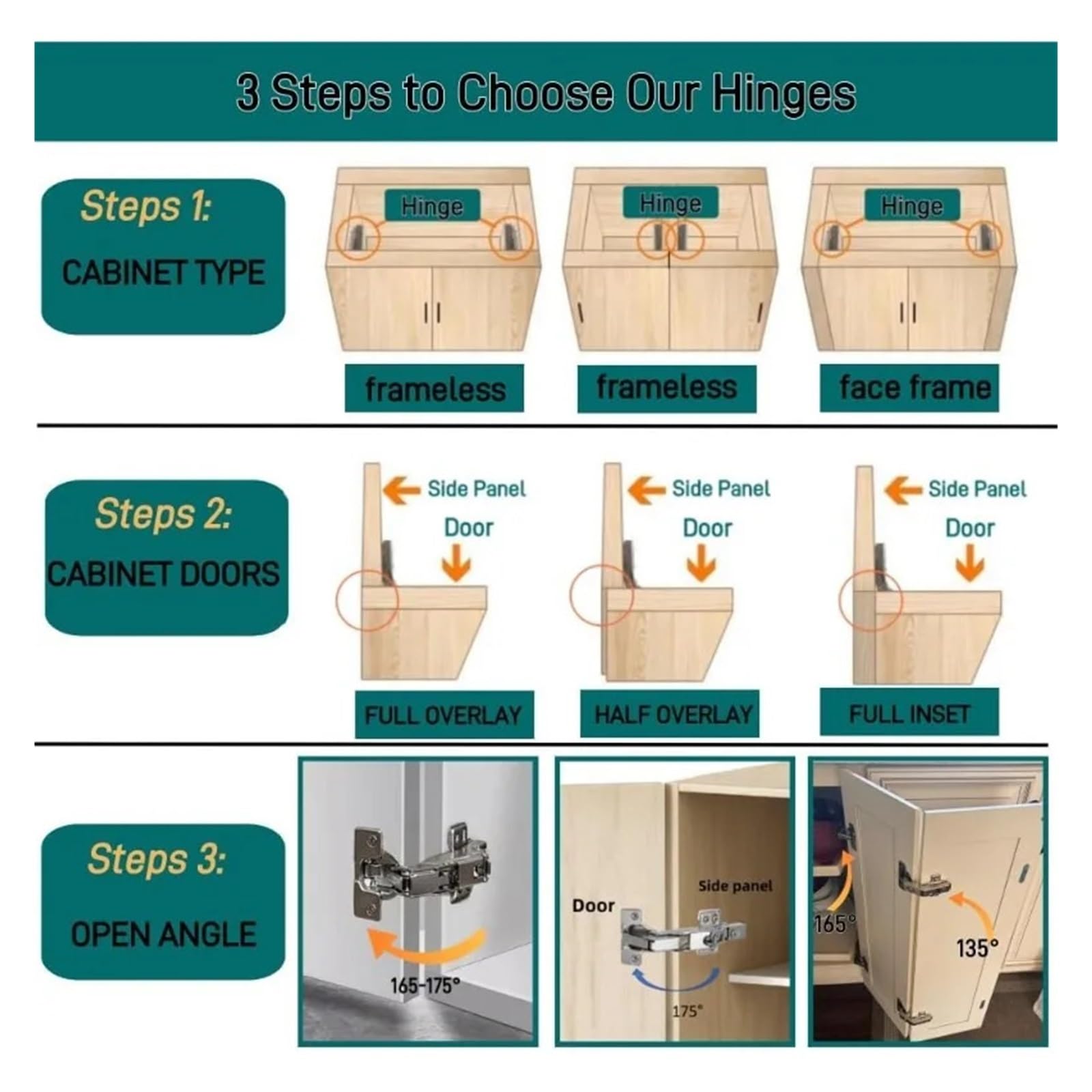 3 Steps to Choose Our Hinges

Steps 1:
CABINET TYPE

Hinge
frameless

Hinge
frameless

Hinge
face frame

Steps 2:
CABINET DOORS

Side Panel
Door
FULL OVERLAY

Side Panel
Door
HALF OVERLAY

Side Panel
Door
FULL INSET

Steps 3:
OPEN ANGLE

165-175°

Door
Side panel
175°

165°
135°