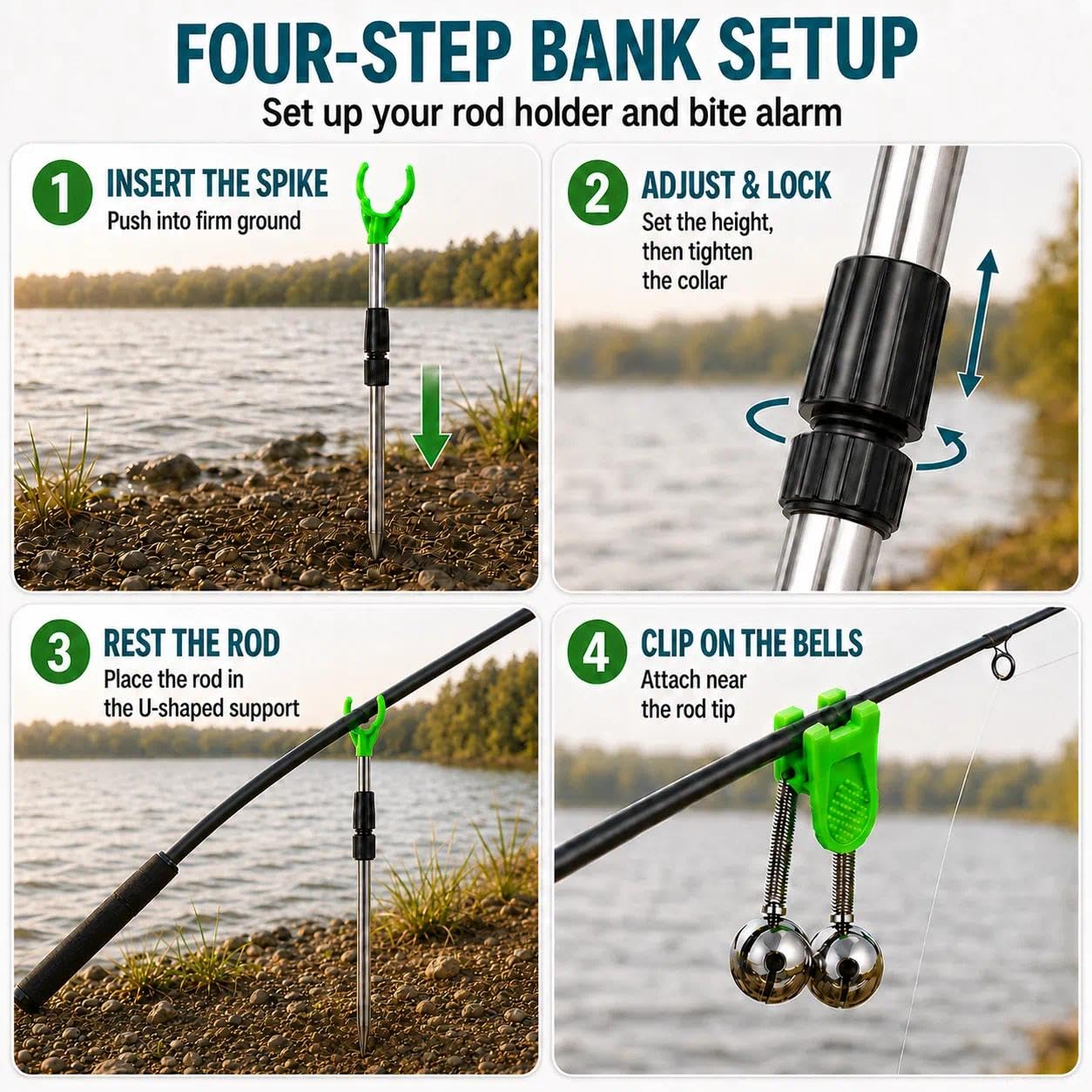 FOUR-STEP BANK SETUP
Set up your rod holder and bite alarm

1
INSERT THE SPIKE
Push into firm ground

2
ADJUST & LOCK
Set the height, then tighten the collar

3
REST THE ROD
Place the rod in the U-shaped support

4
CLIP ON THE BELLS
Attach near the rod tip