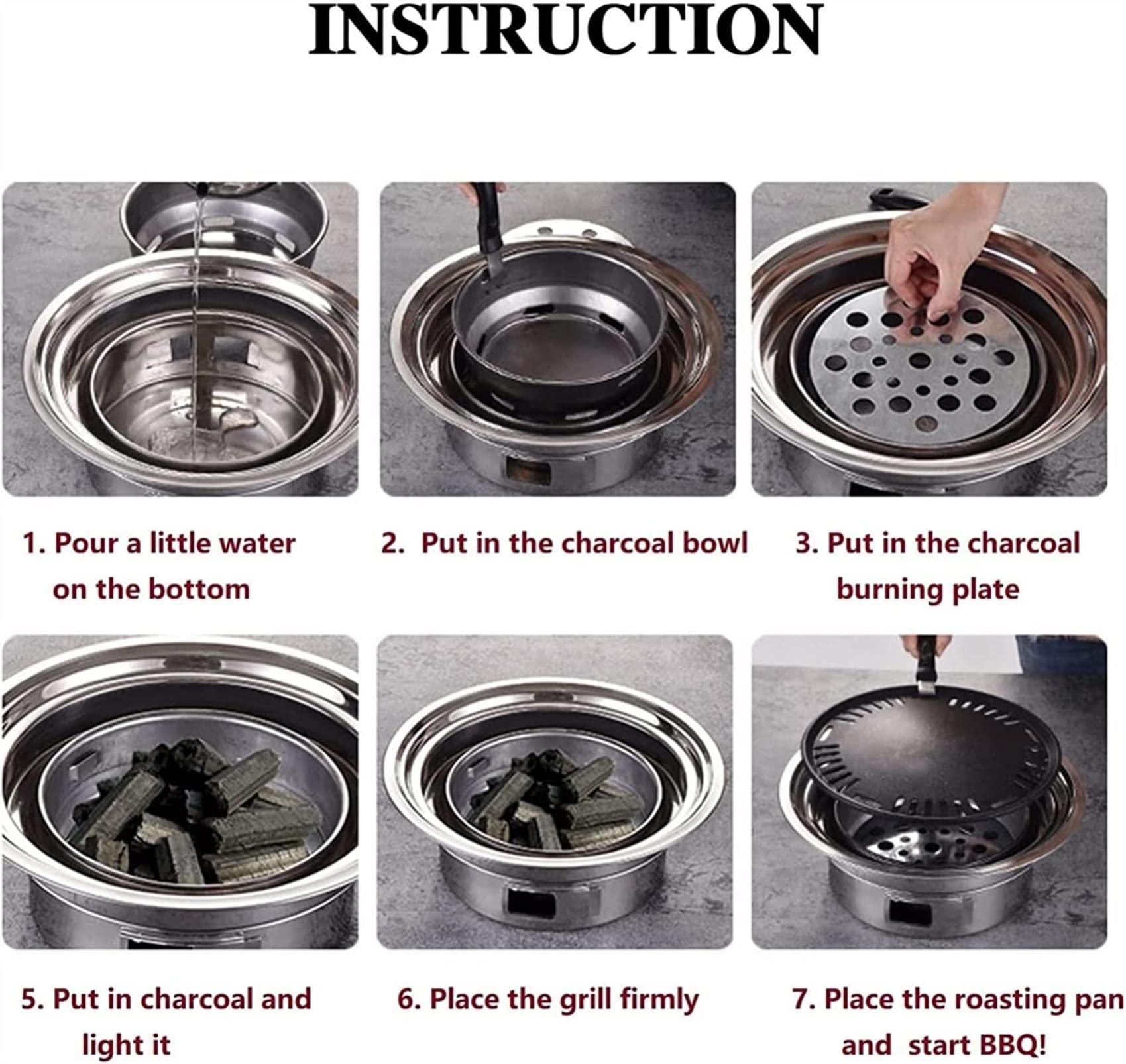 INSTRUCTION

1. Pour a little water on the bottom

2. Put in the charcoal bowl

3. Put in the charcoal burning plate

5. Put in charcoal and light it

6. Place the grill firmly

7. Place the roasting pan and start BBQ!