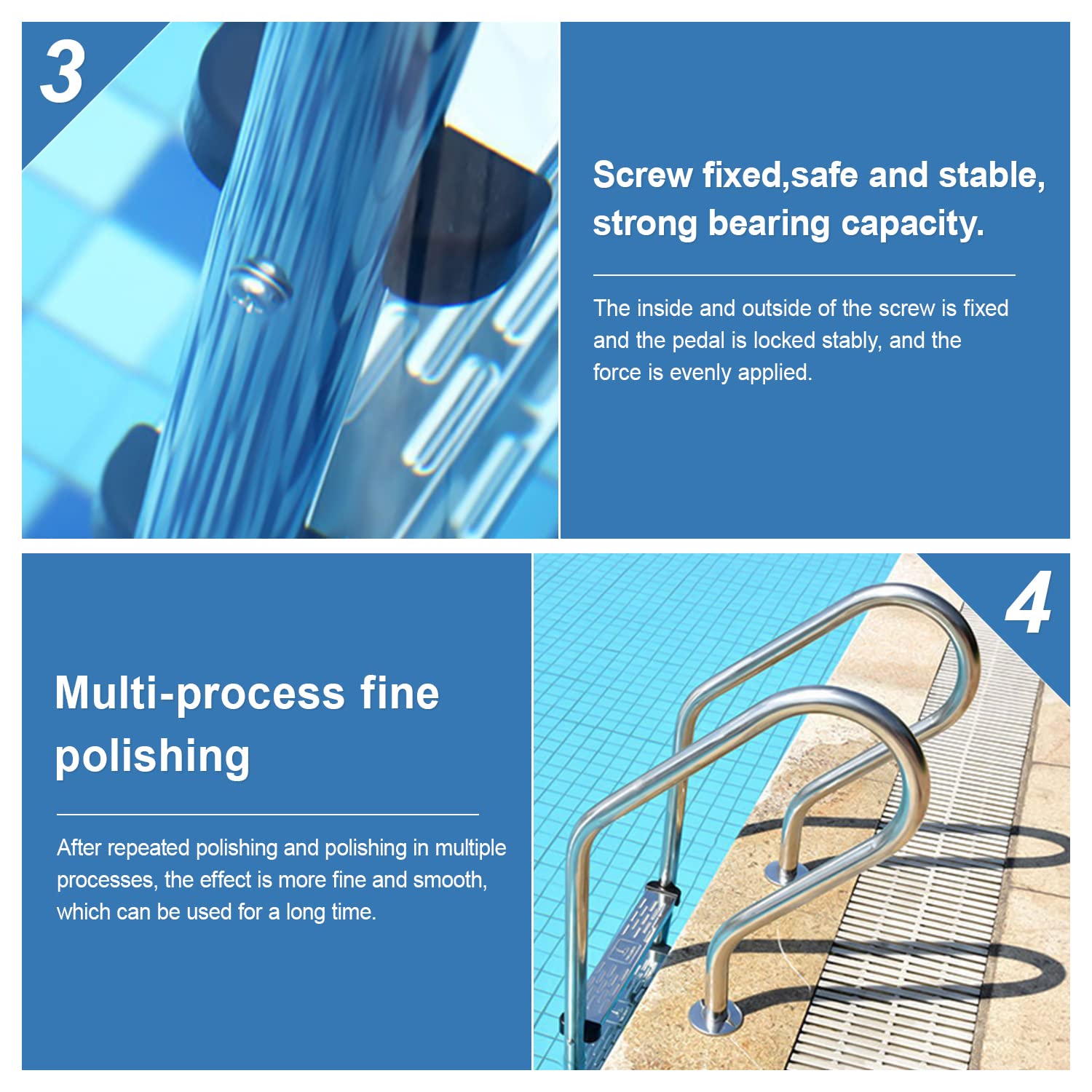 3

Screw fixed,safe and stable, strong bearing capacity.

The inside and outside of the screw is fixed and the pedal is locked stably, and the force is evenly applied.

Multi-process fine polishing

After repeated polishing and polishing in multiple processes, the effect is more fine and smooth, which can be used for a long time.

4