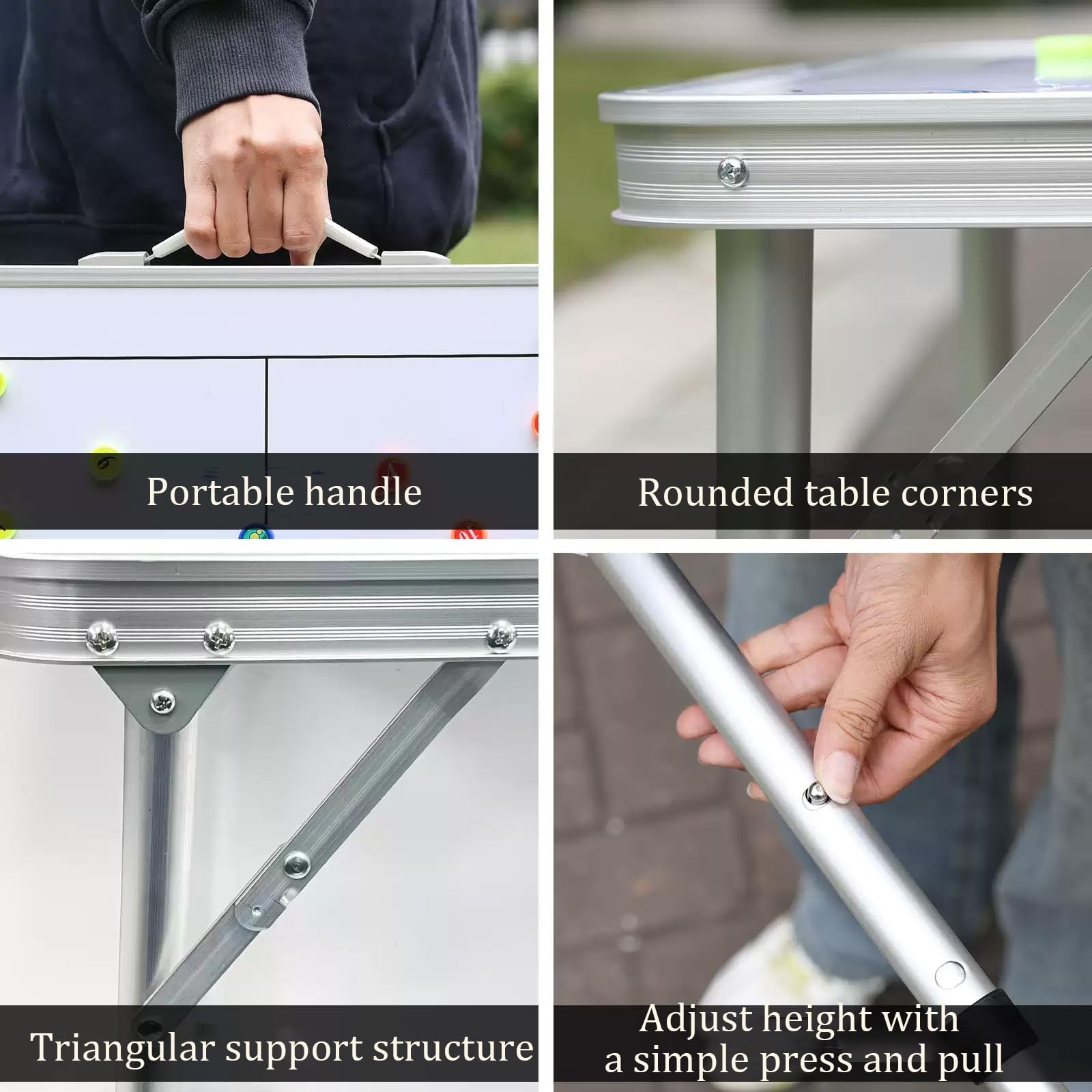 Portable handle

Rounded table corners

Triangular support structure

Adjust height with a simple press and pull