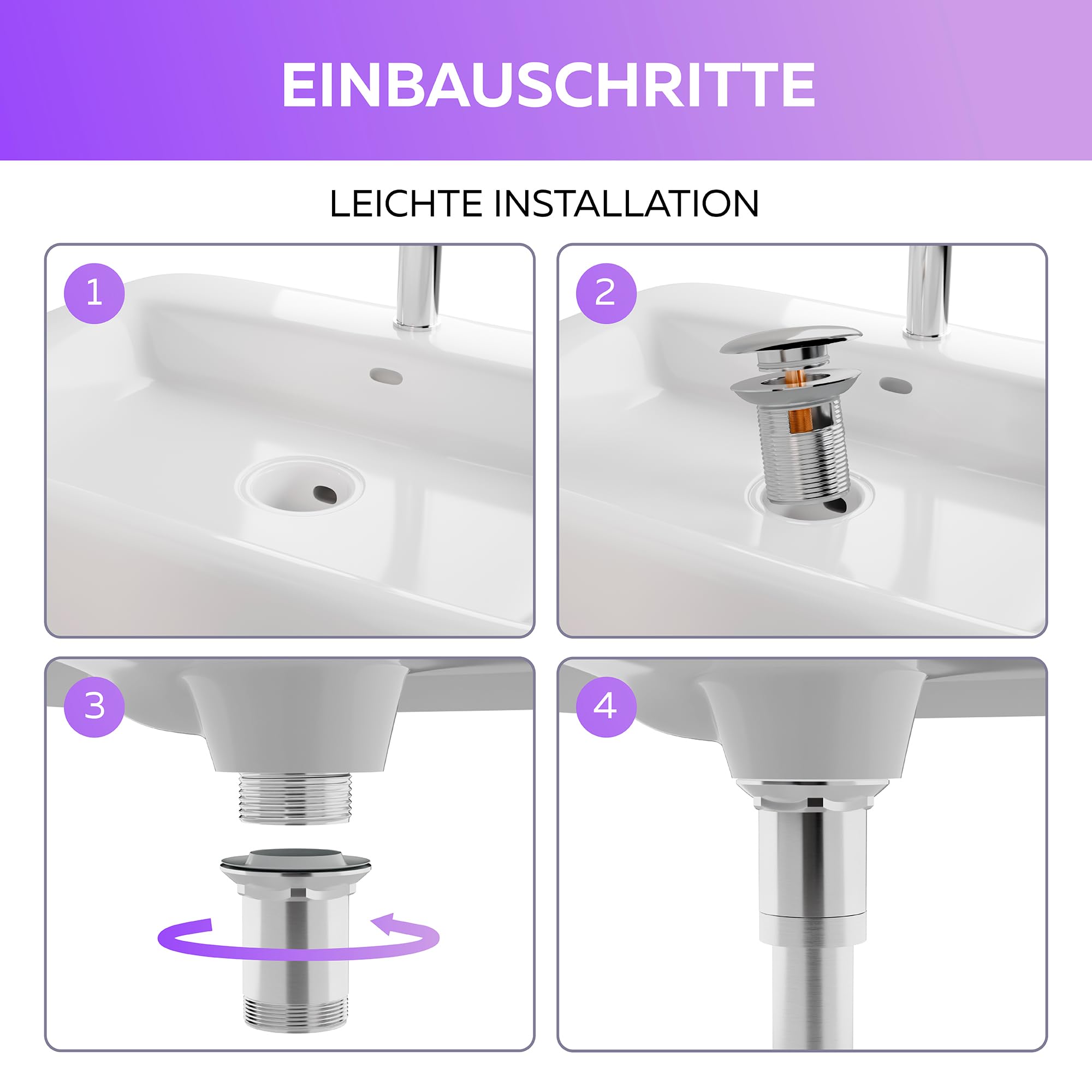 EINBAUSCHRITTE

LEICHTE INSTALLATION

1

2

3

4