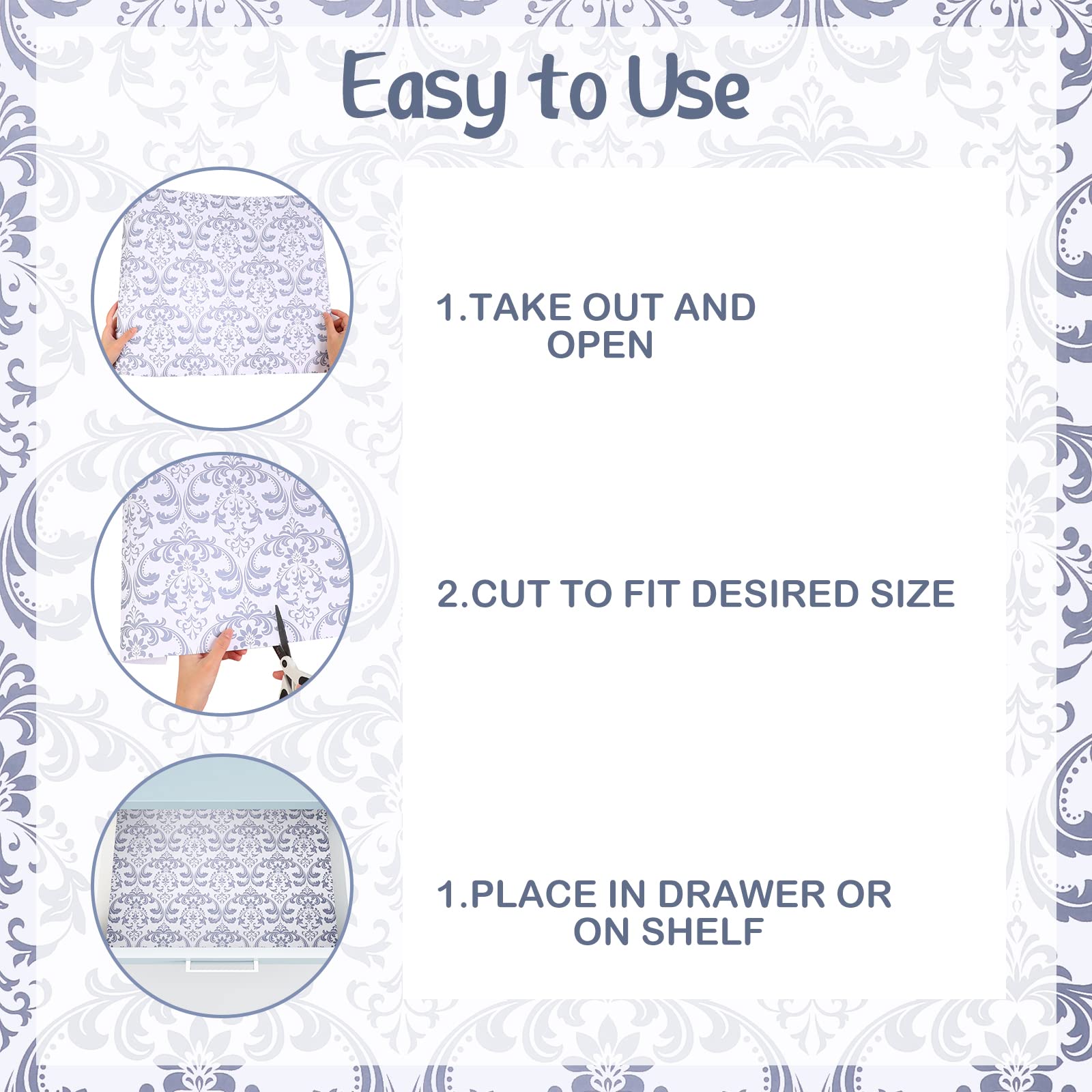 Easy to Use

1.TAKE OUT AND OPEN

2.CUT TO FIT DESIRED SIZE

1.PLACE IN DRAWER OR ON SHELF