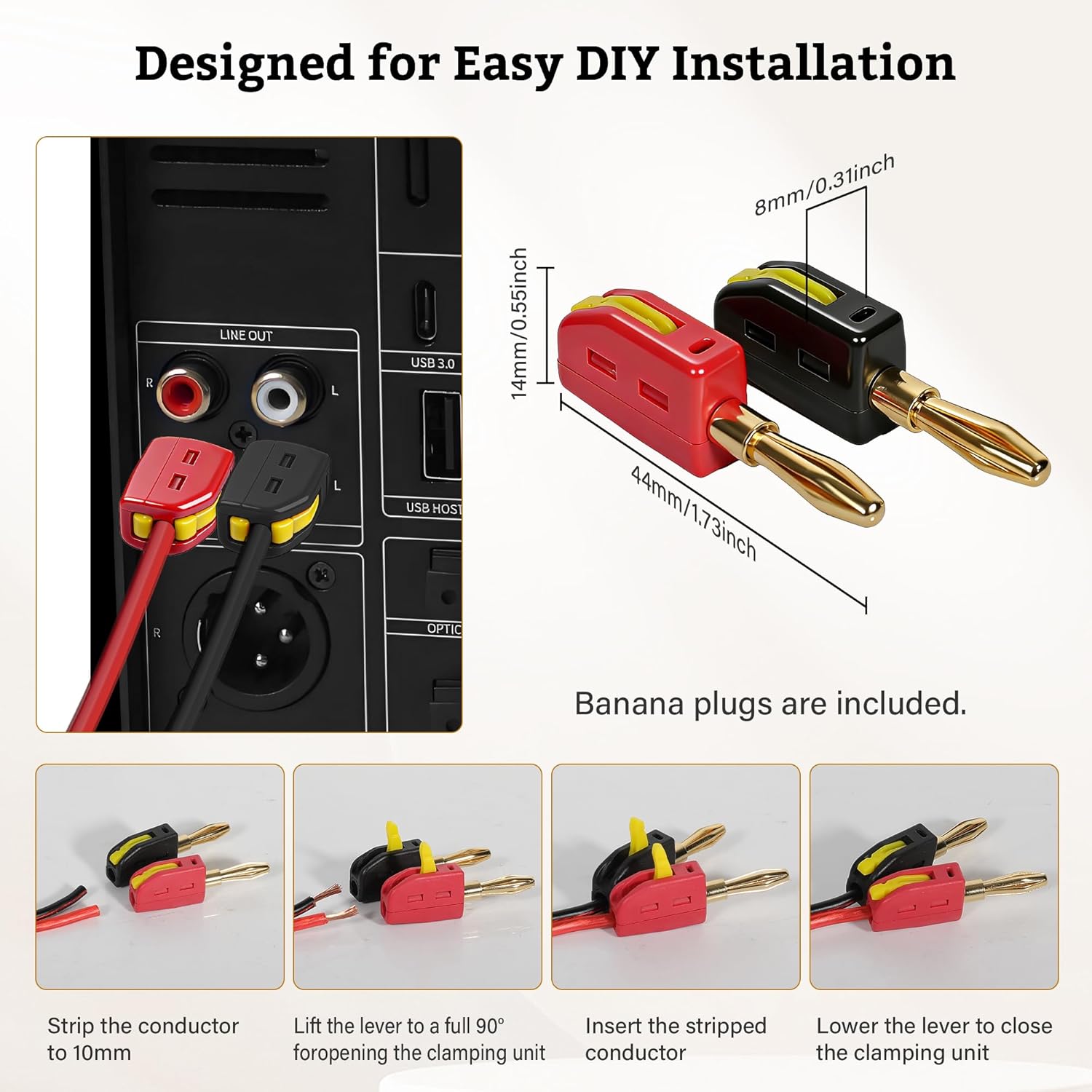 Designed for Easy DIY Installation

LINE OUT
R
L
L
R
USB 3.0
USB HOST
OPTIC

8mm/0.31inch
14mm/0.55inch
44mm/1.73inch

Banana plugs are included.

Strip the conductor to 10mm

Lift the lever to a full 90° foropening the clamping unit

Insert the stripped conductor

Lower the lever to close the clamping unit